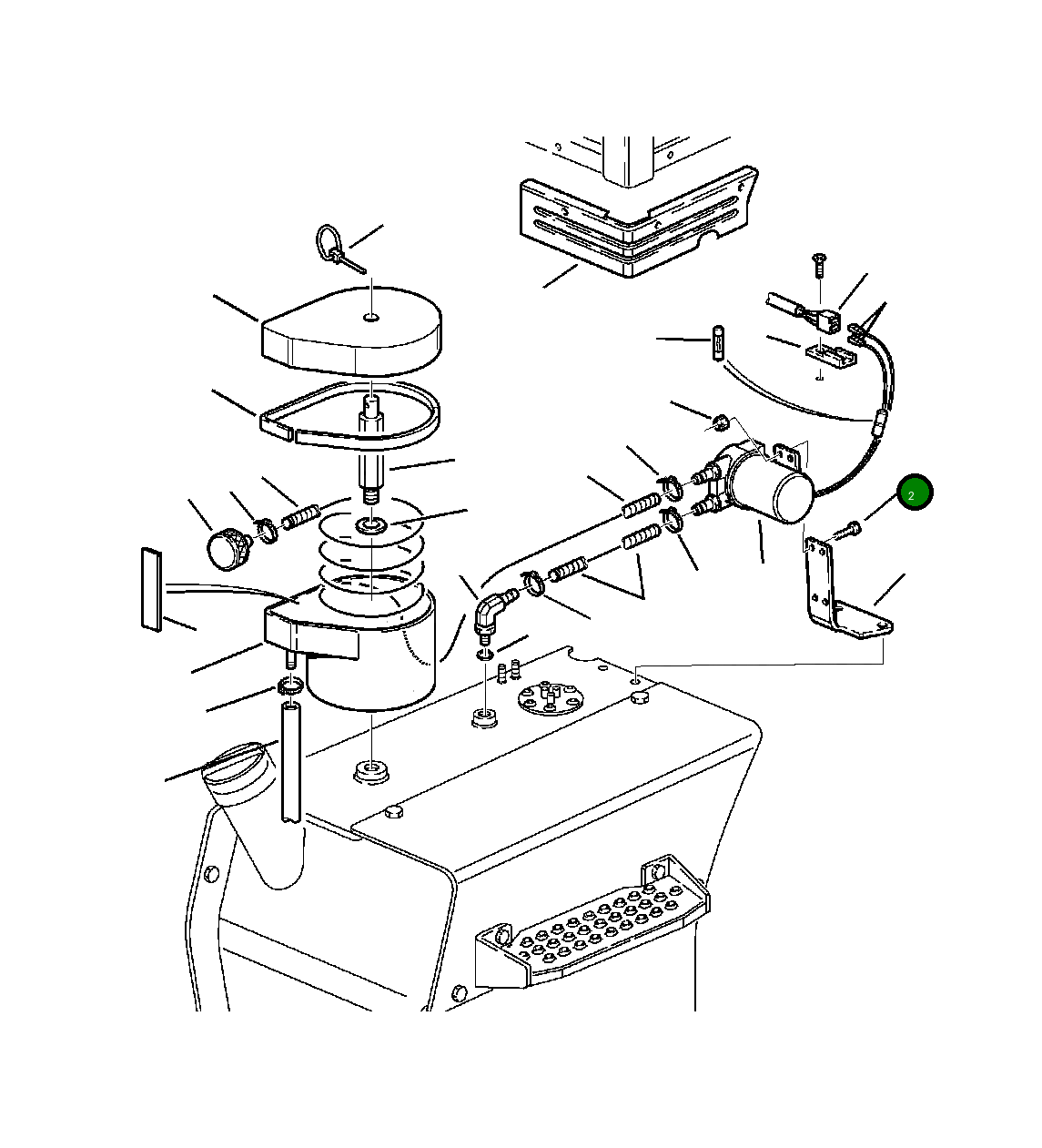 2