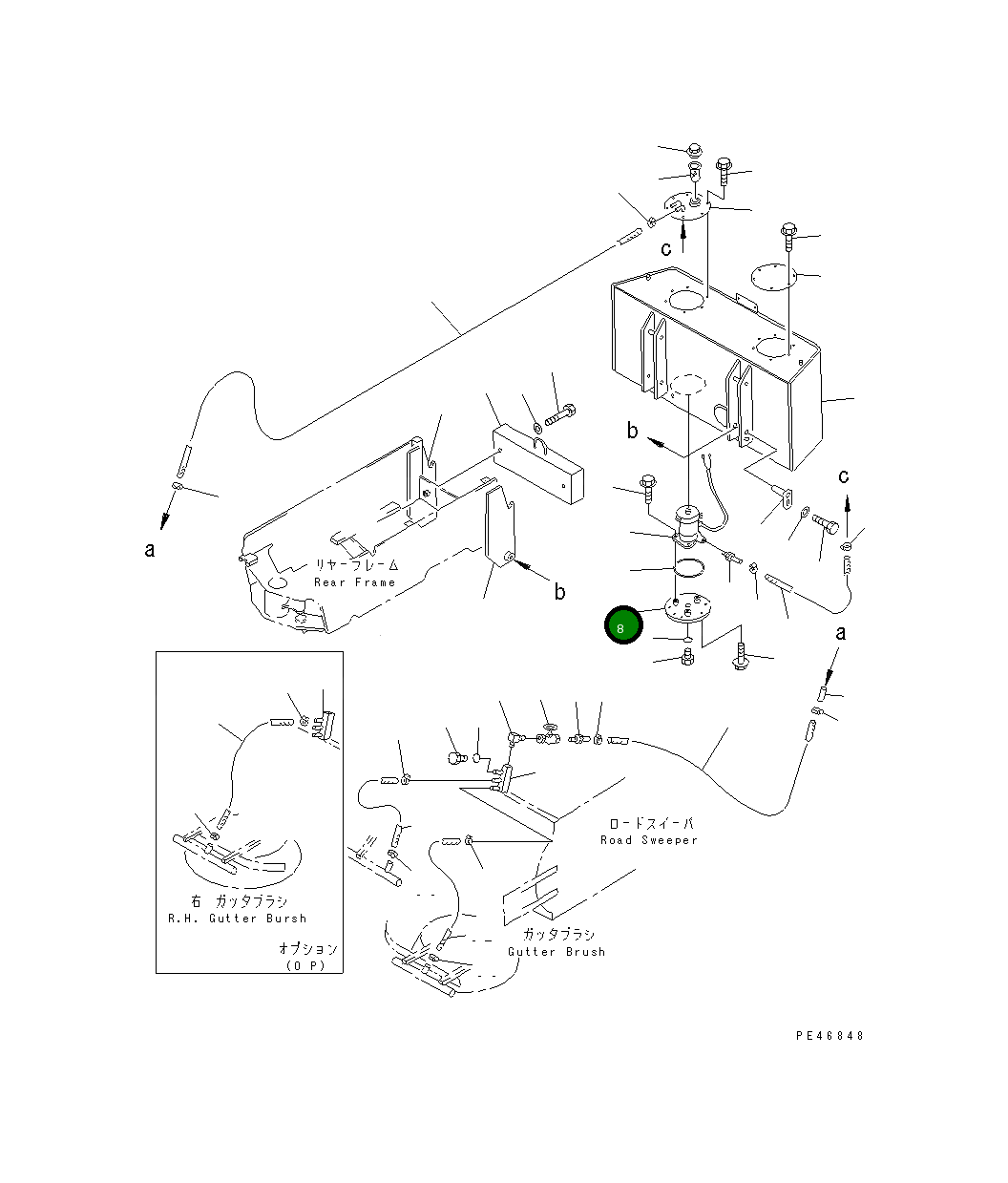 c

b

c

a

リヤーフレーム
Rear Frame

b

8

a

ロードスイーパ
Road Sweeper

右 ガッタブラシ
R.H. Gutter Bursh

オプション
(O P)

ガッタブラシ
Gutter Brush

PE46848