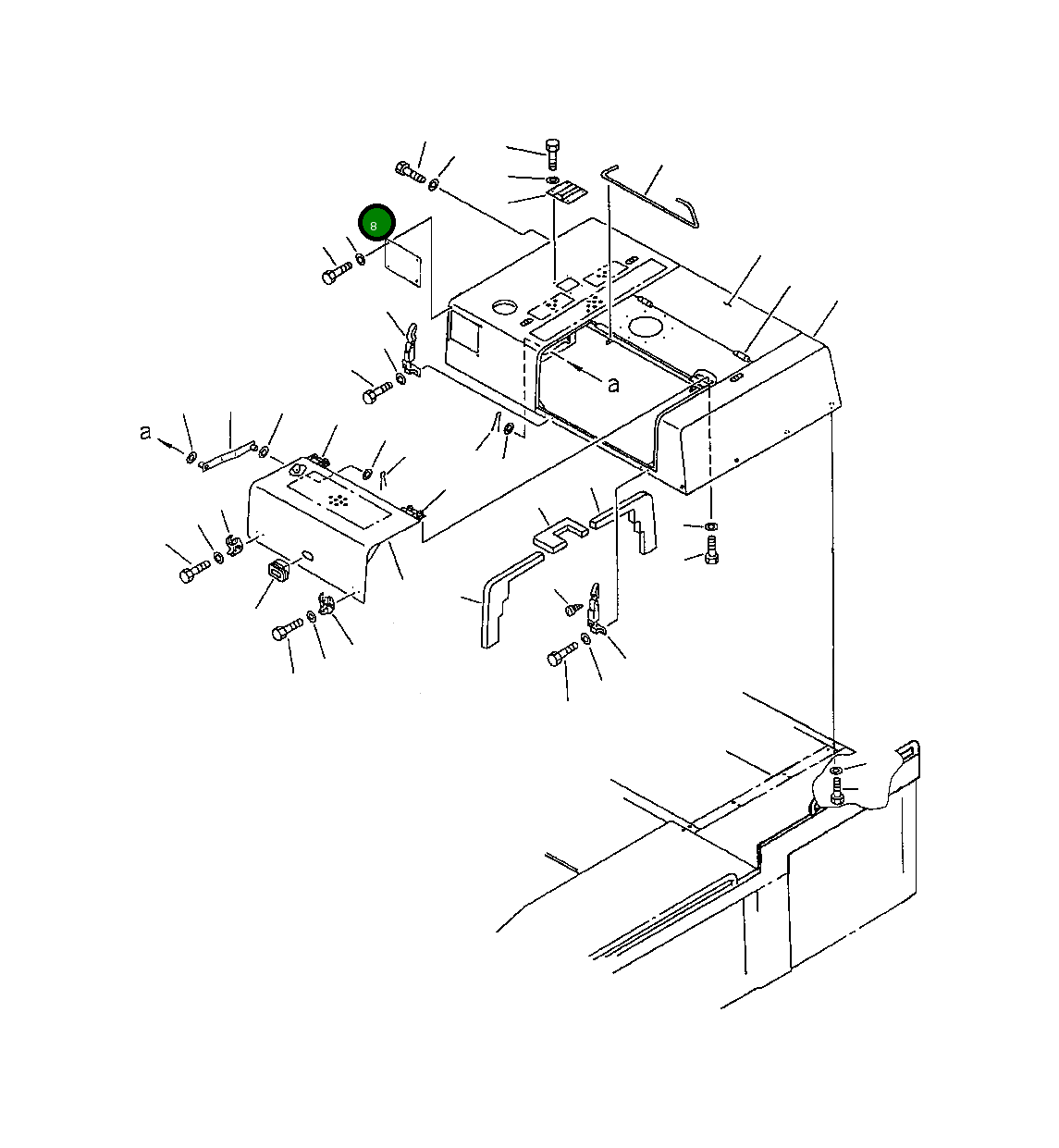 8

a

a