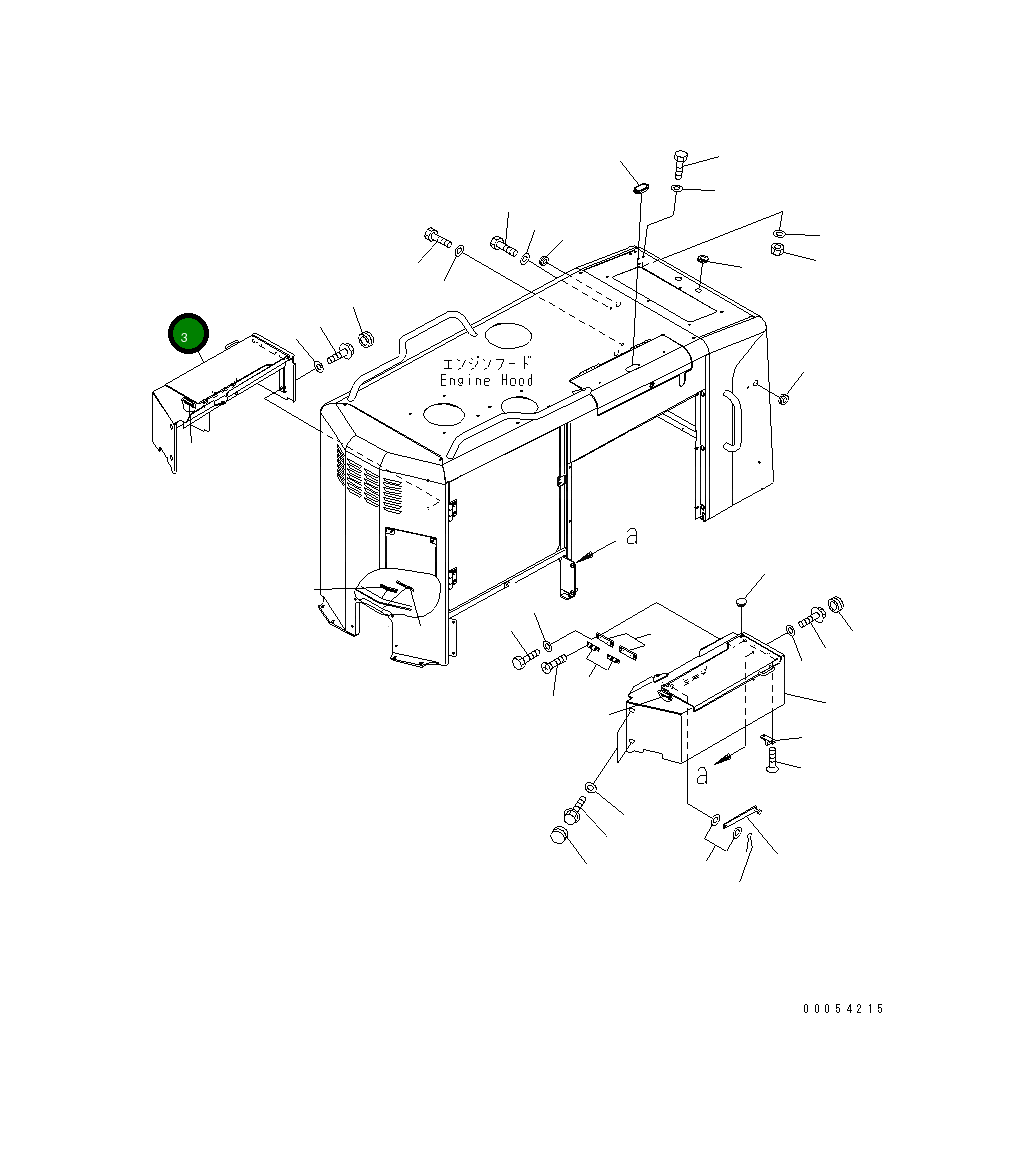 3

エンジンフード
Engine Hood

a

a

00054215