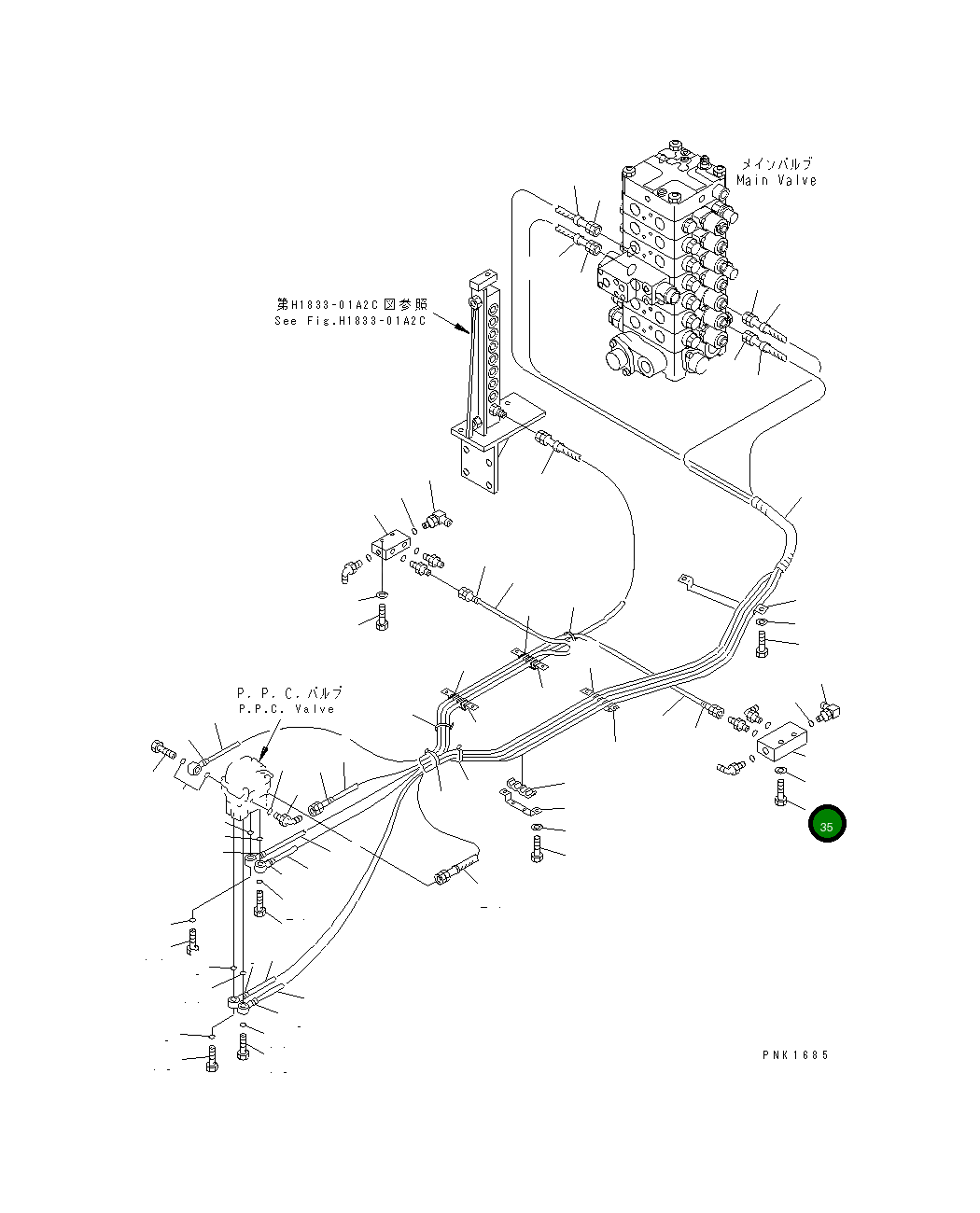 メインバルブ
Main Valve

第H1833-01A2C図参照
See Fig.H1833-01A2C

P. P. C. バルブ
P.P.C. Valve

35

PNK1685