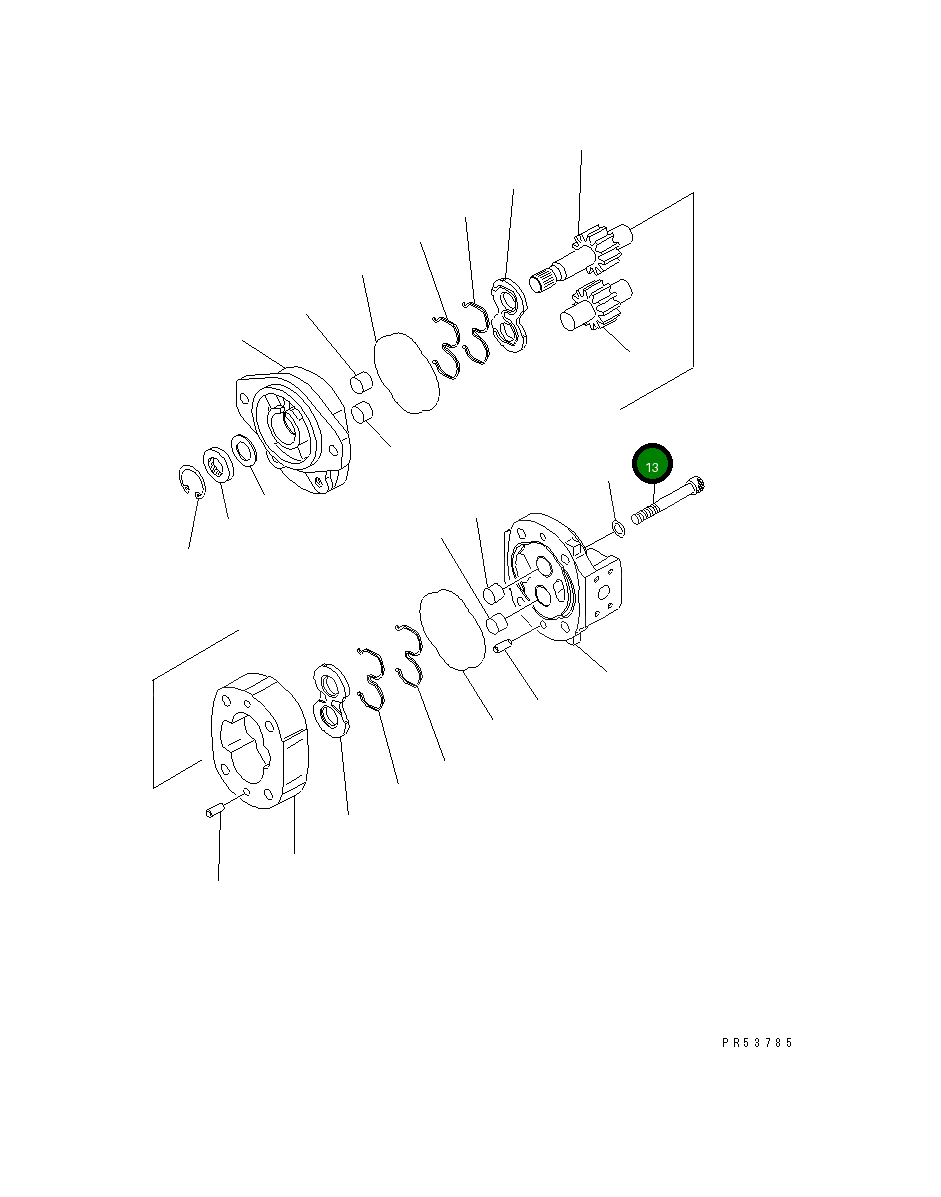 13

PR53785