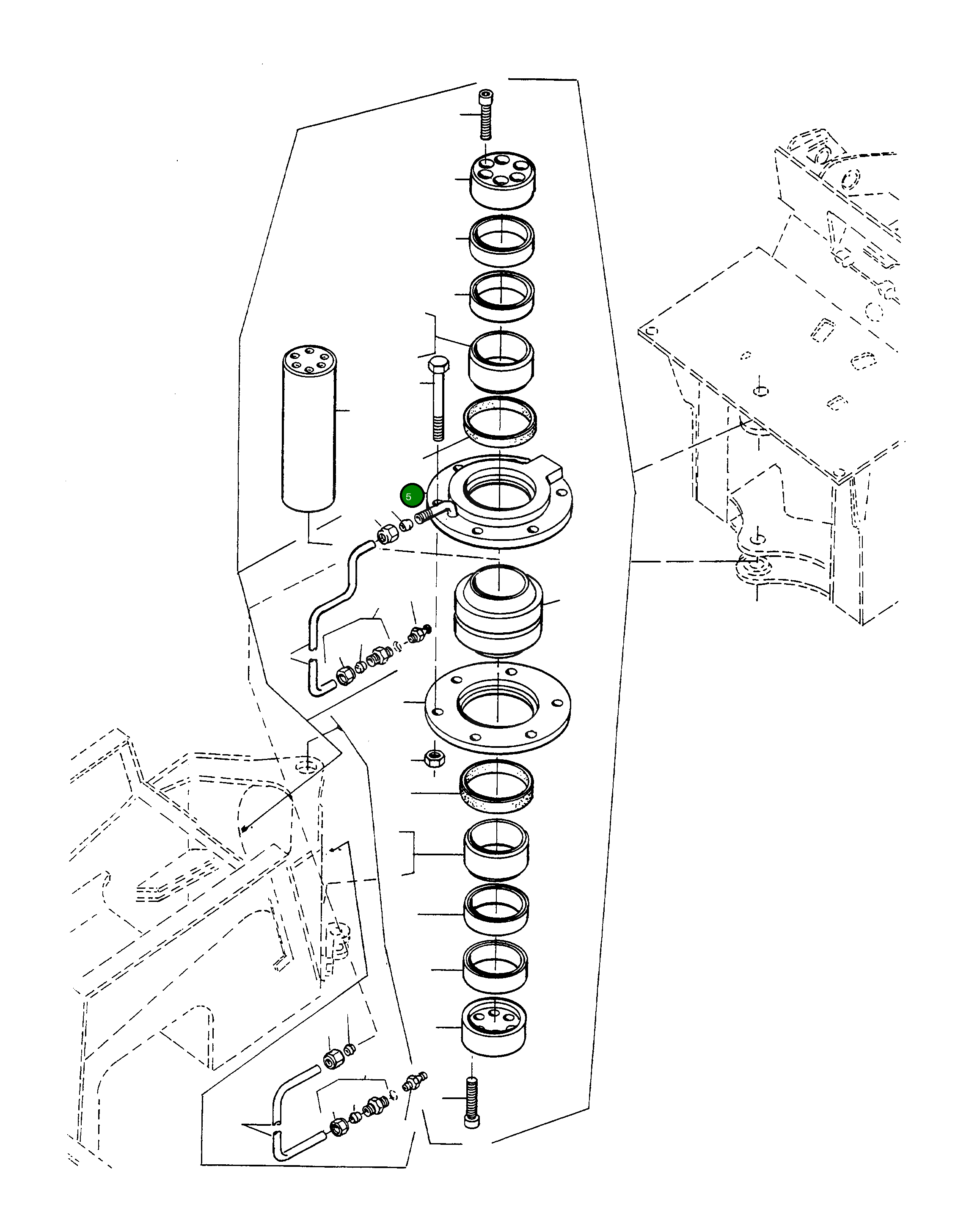 5