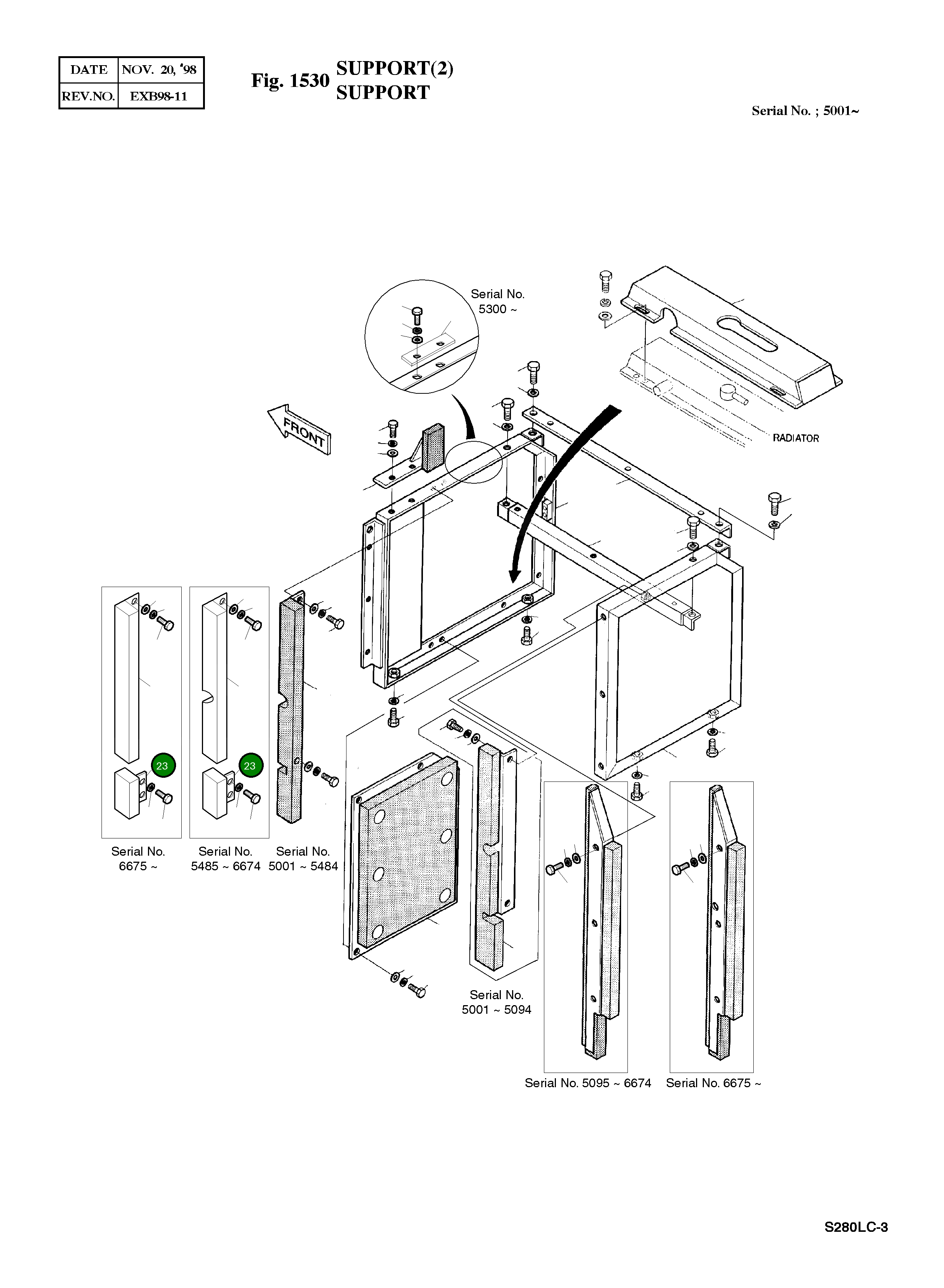 | DATE | NOV. 20, '98 |
|---|---|
| REV.NO. | EXB98-11 |

Fig. 1530 SUPPORT(2)
SUPPORT

Serial No. ; 5001~

Serial No. 5300 ~

FRONT

RADIATOR

23

23

Serial No. 6675 ~

Serial No. 5485 ~ 6674

Serial No. 5001 ~ 5484

Serial No. 5001 ~ 5094

Serial No. 5095 ~ 6674

Serial No. 6675 ~

S280LC-3