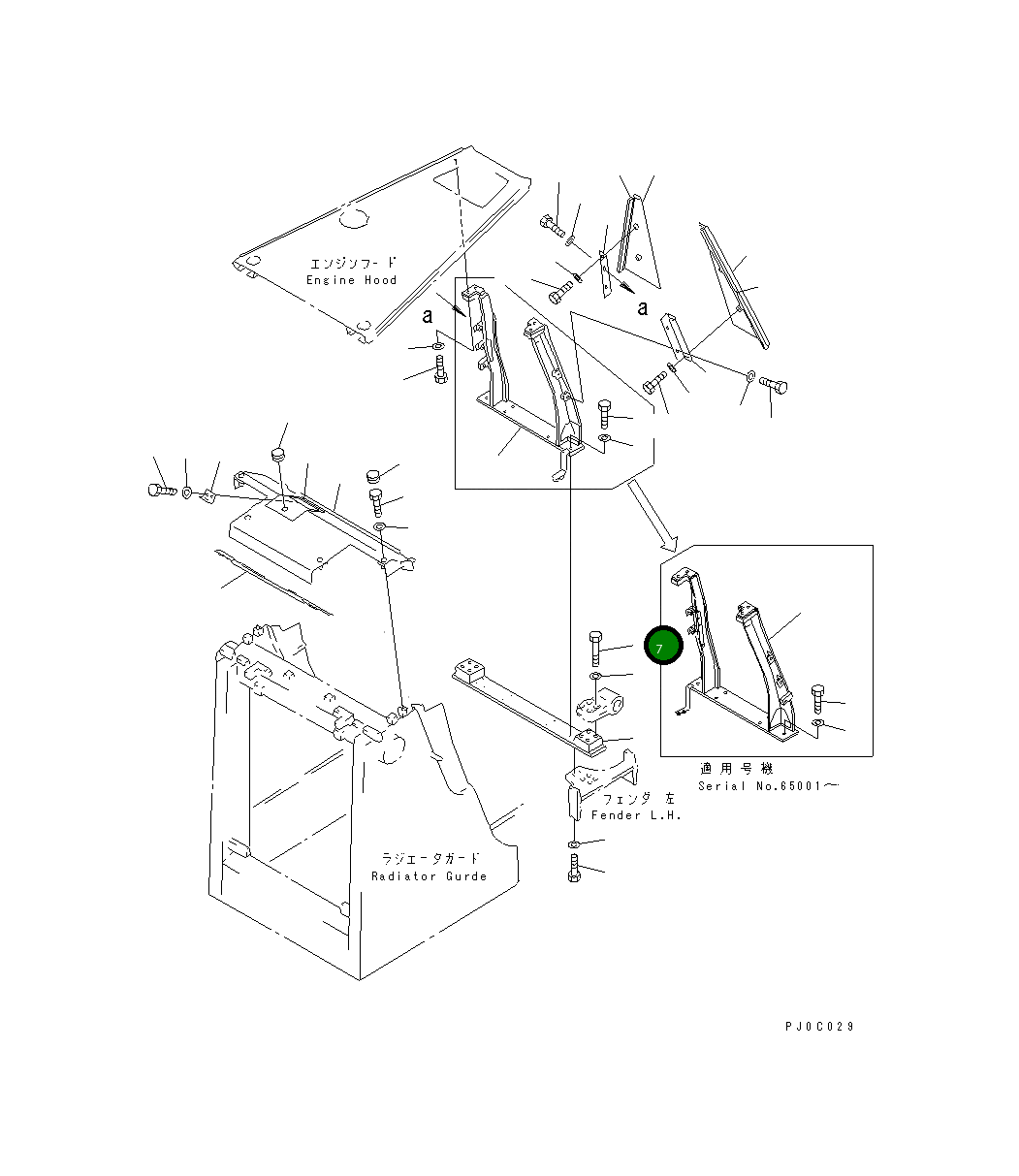 エンジンフード
Engine Hood

a

a

7

適用号機
Serial No.65001～

フェンダ 左
Fender L.H.

ラジエータガード
Radiator Gurde

PJ0C029