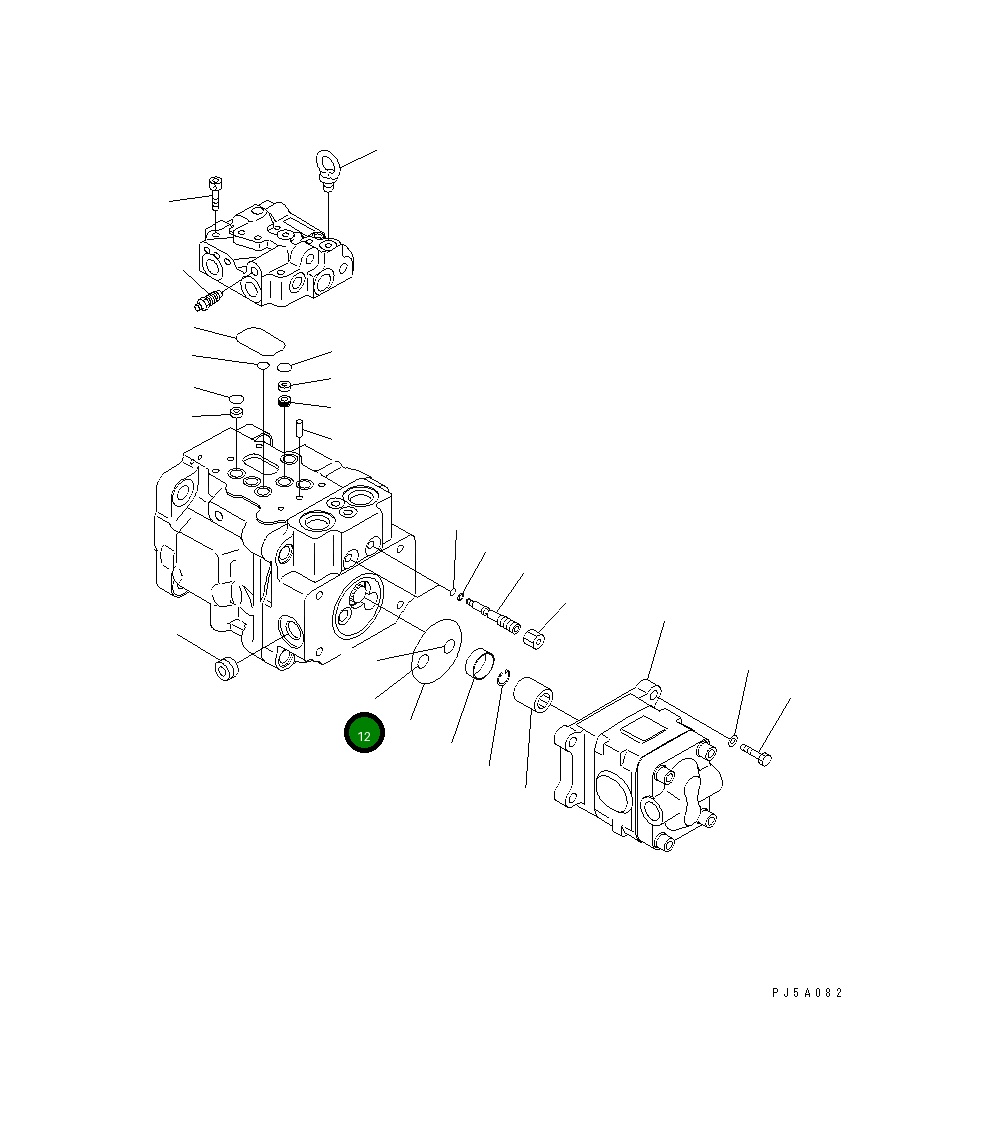 12

PJ5A082