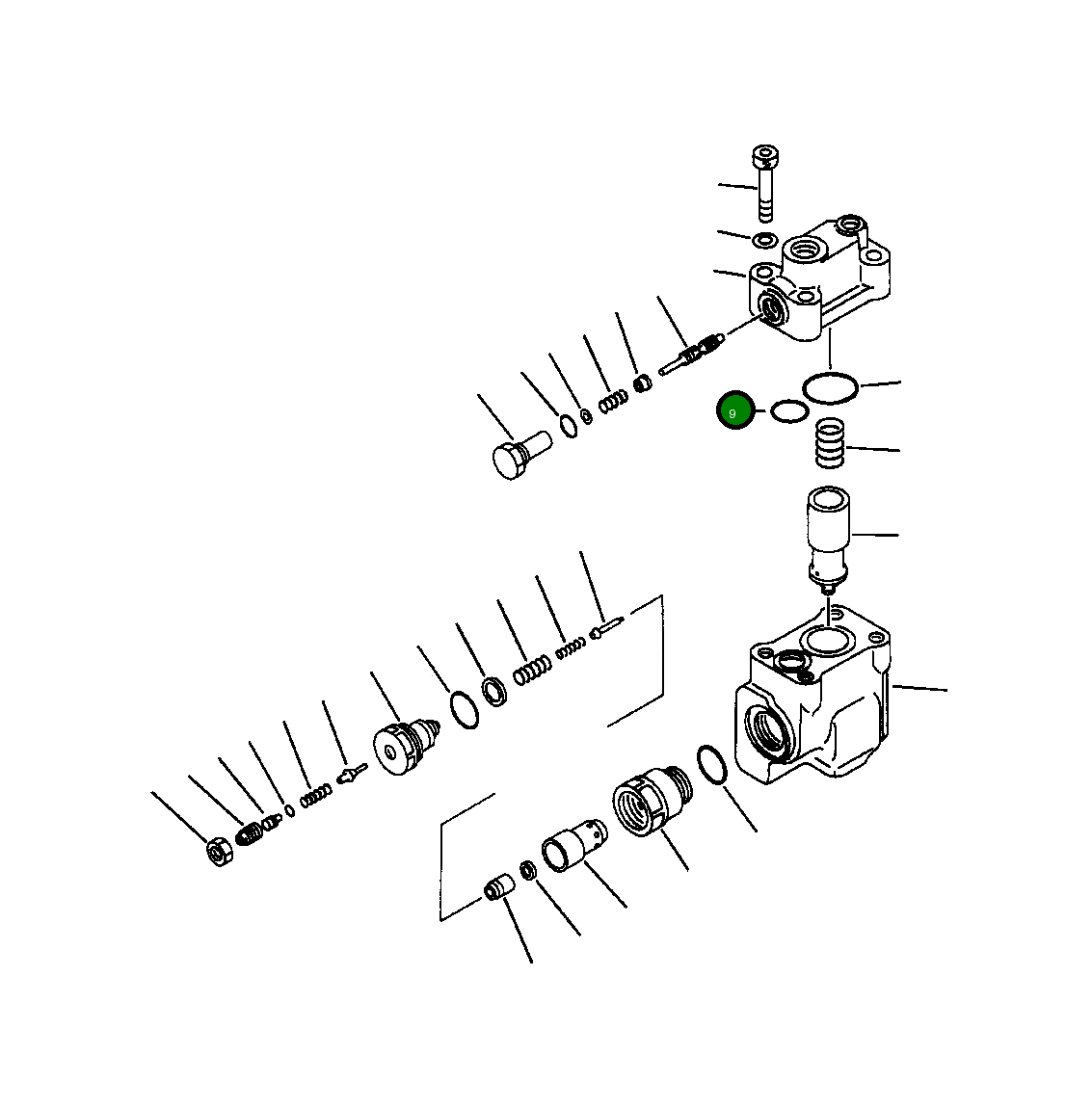 9