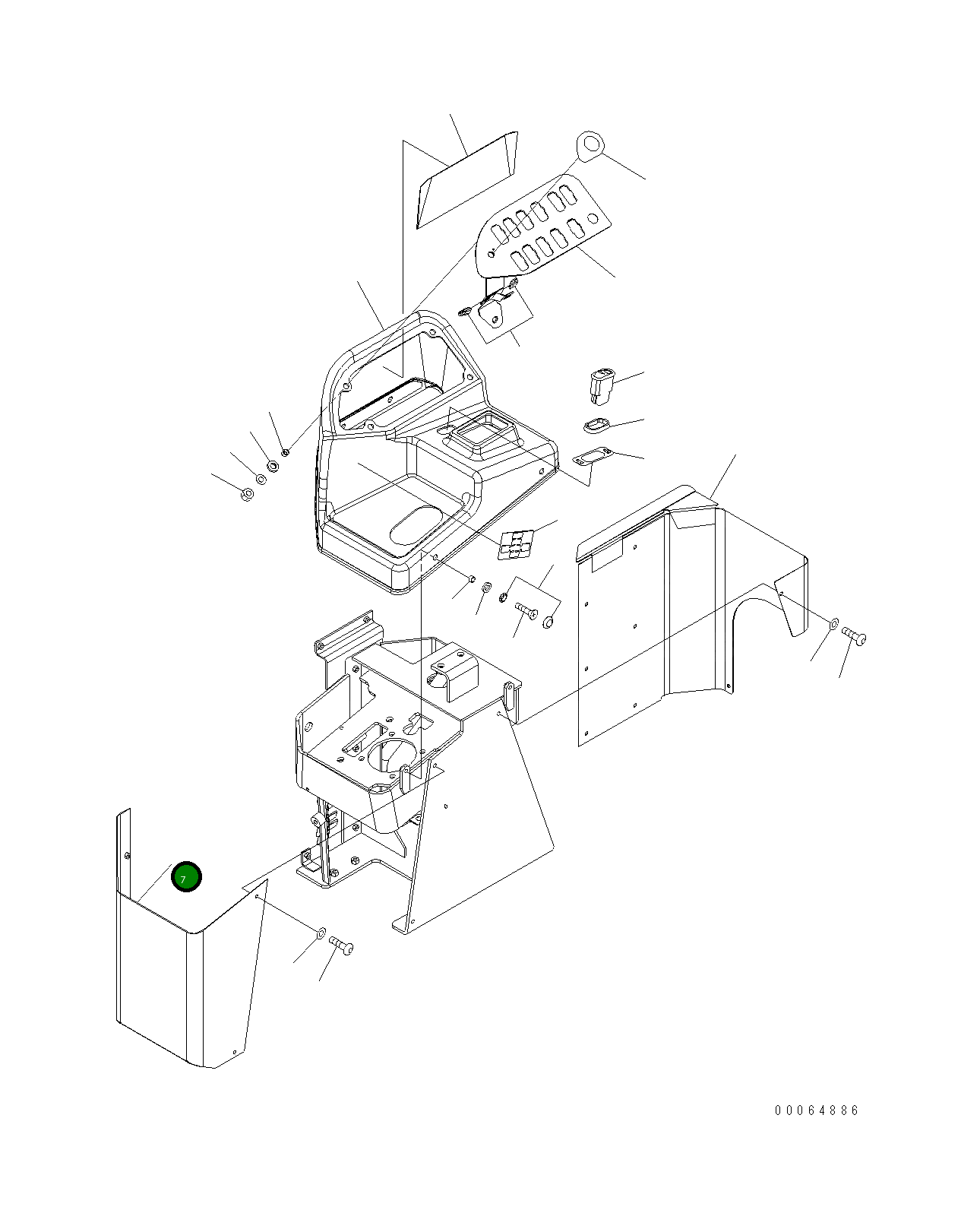 7

00064886