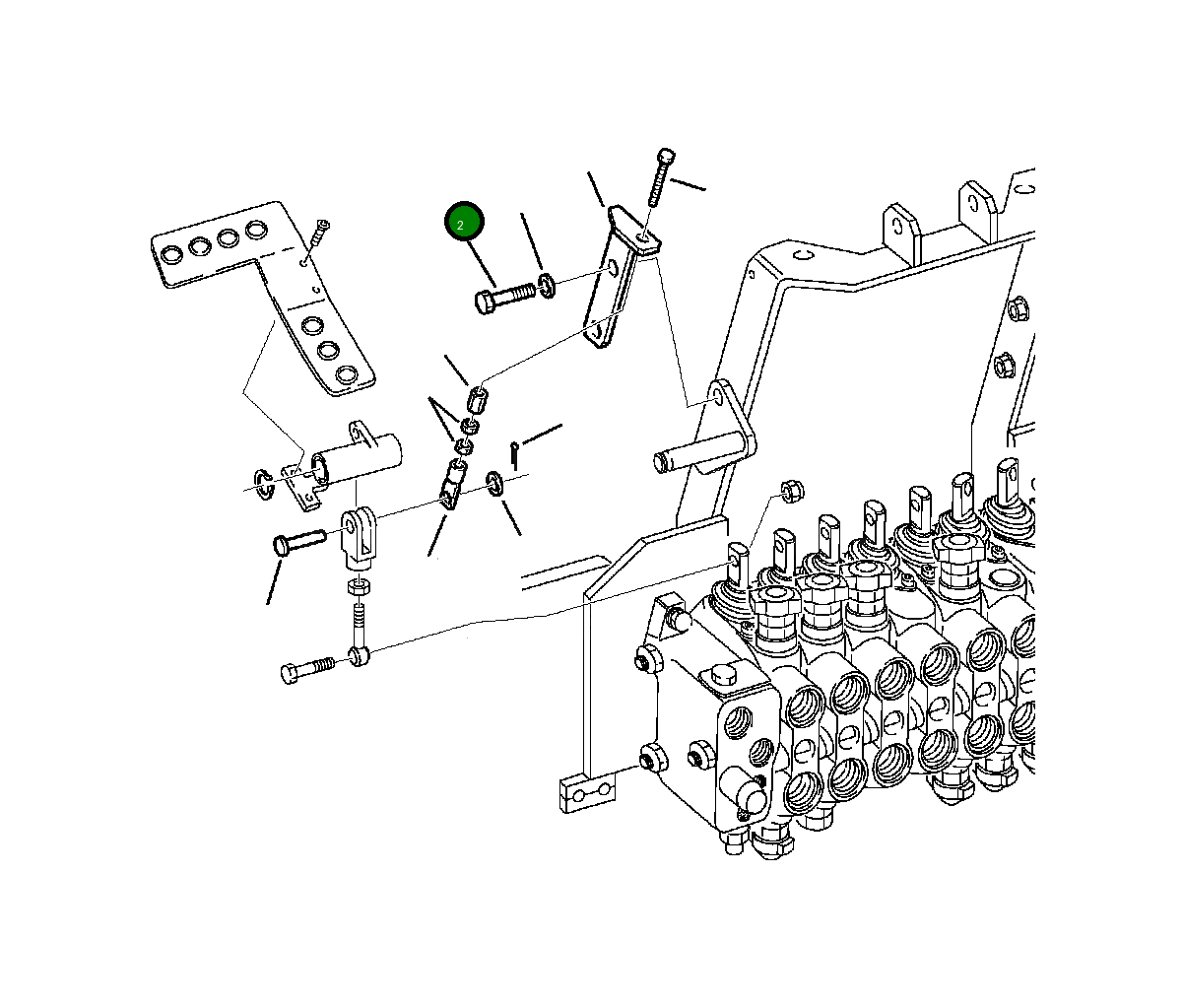 2