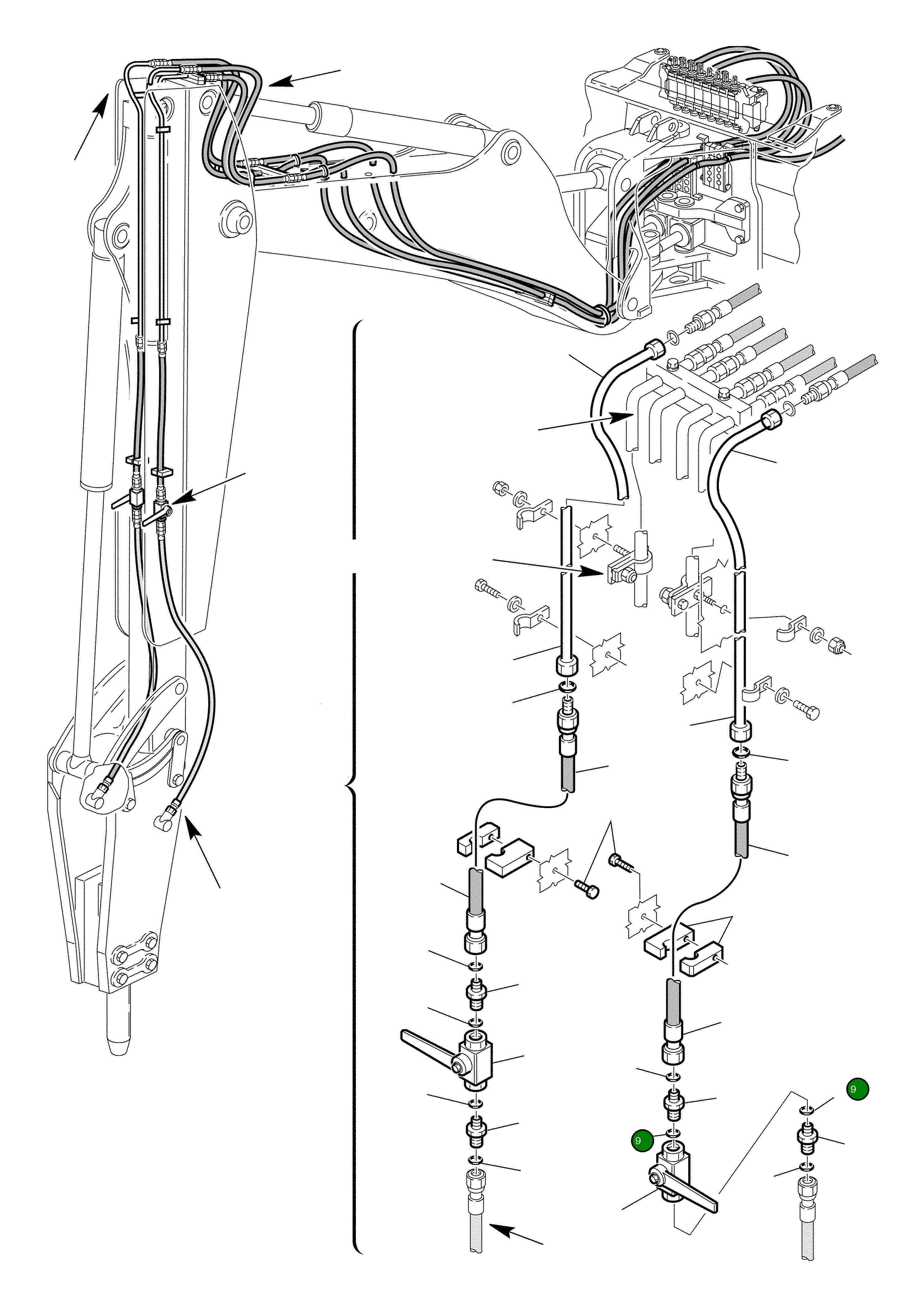 9

9