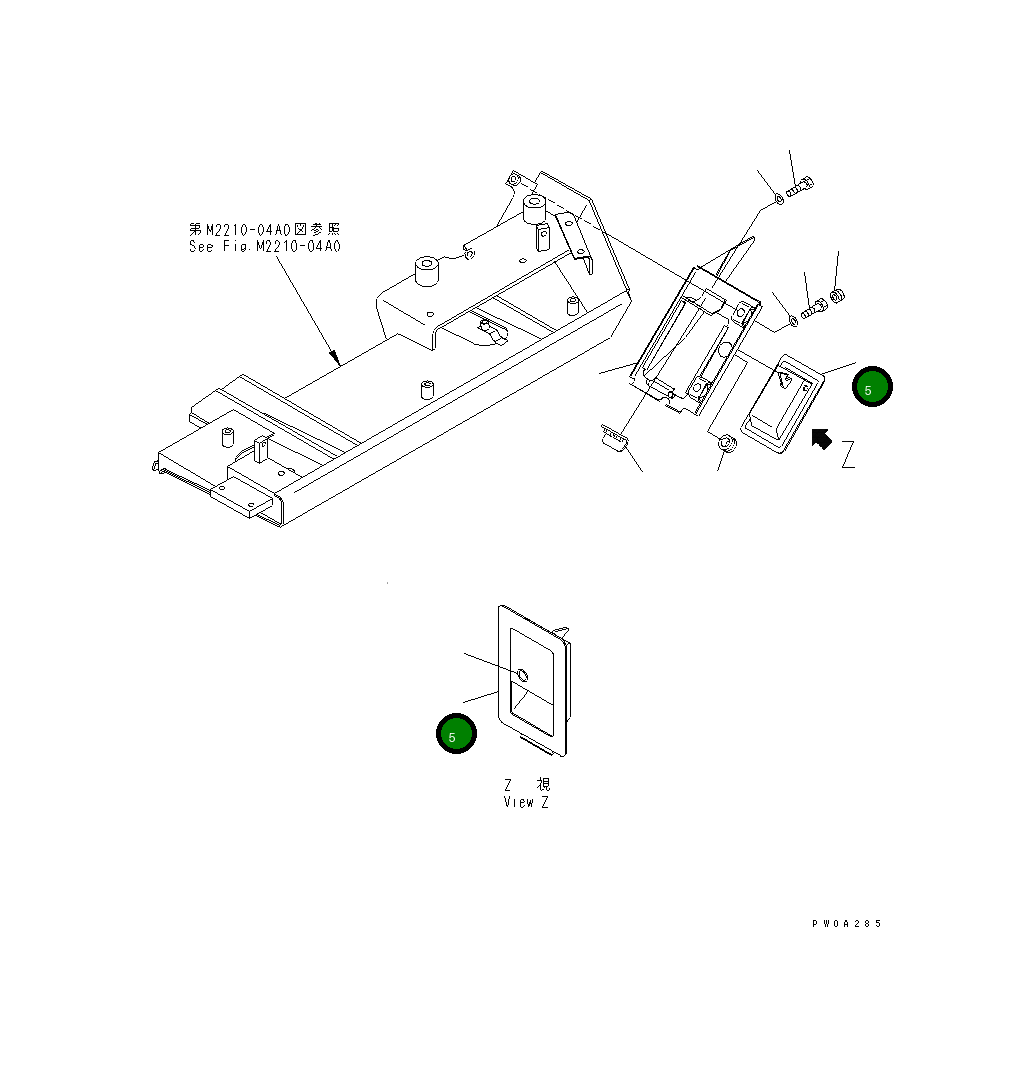 第M2210-04A0図参照
See Fig.M2210-04A0

5

Z

5

Z 視
View Z

PW0A285