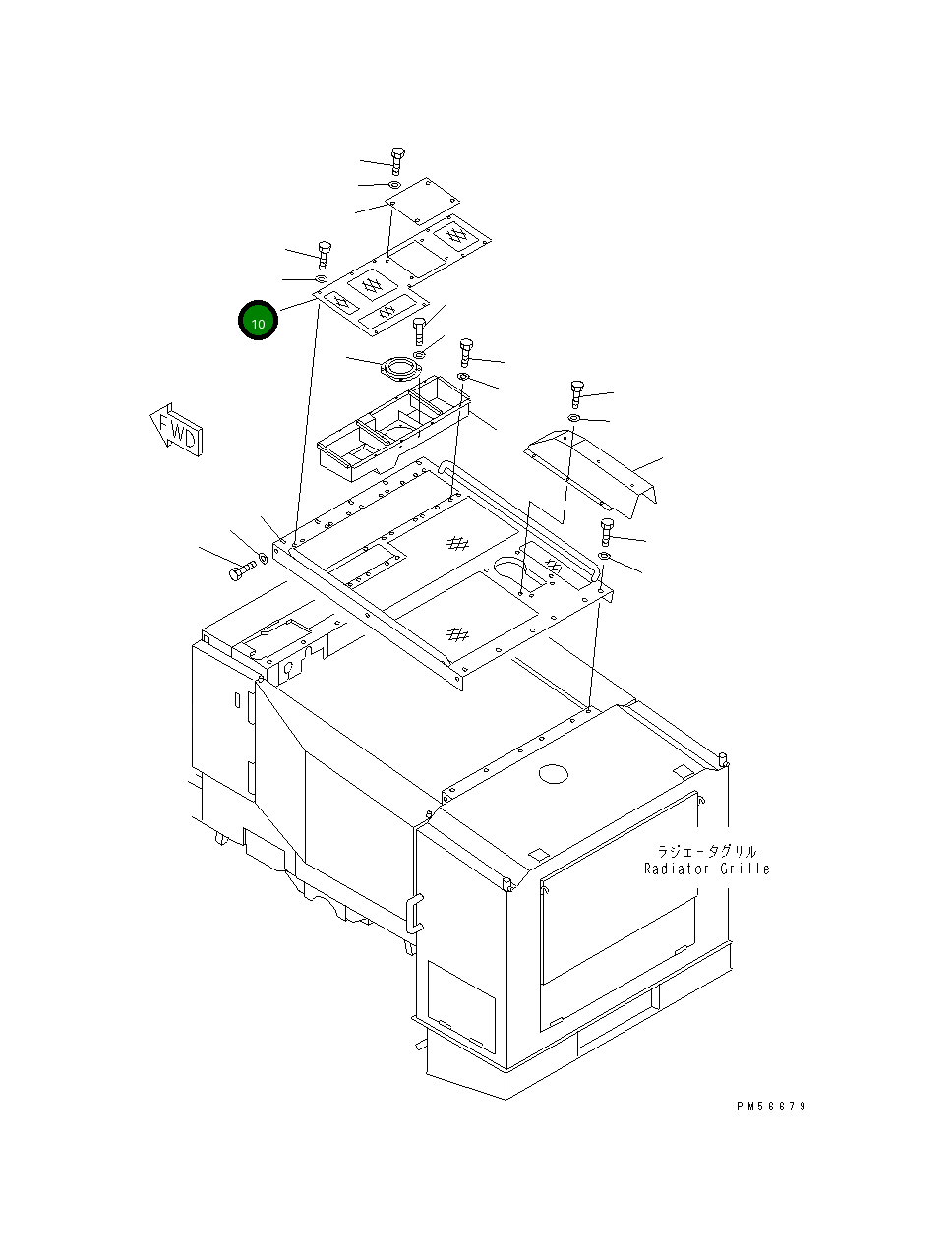 10

FWD

ラジエータグリル
Radiator Grille

PM56679