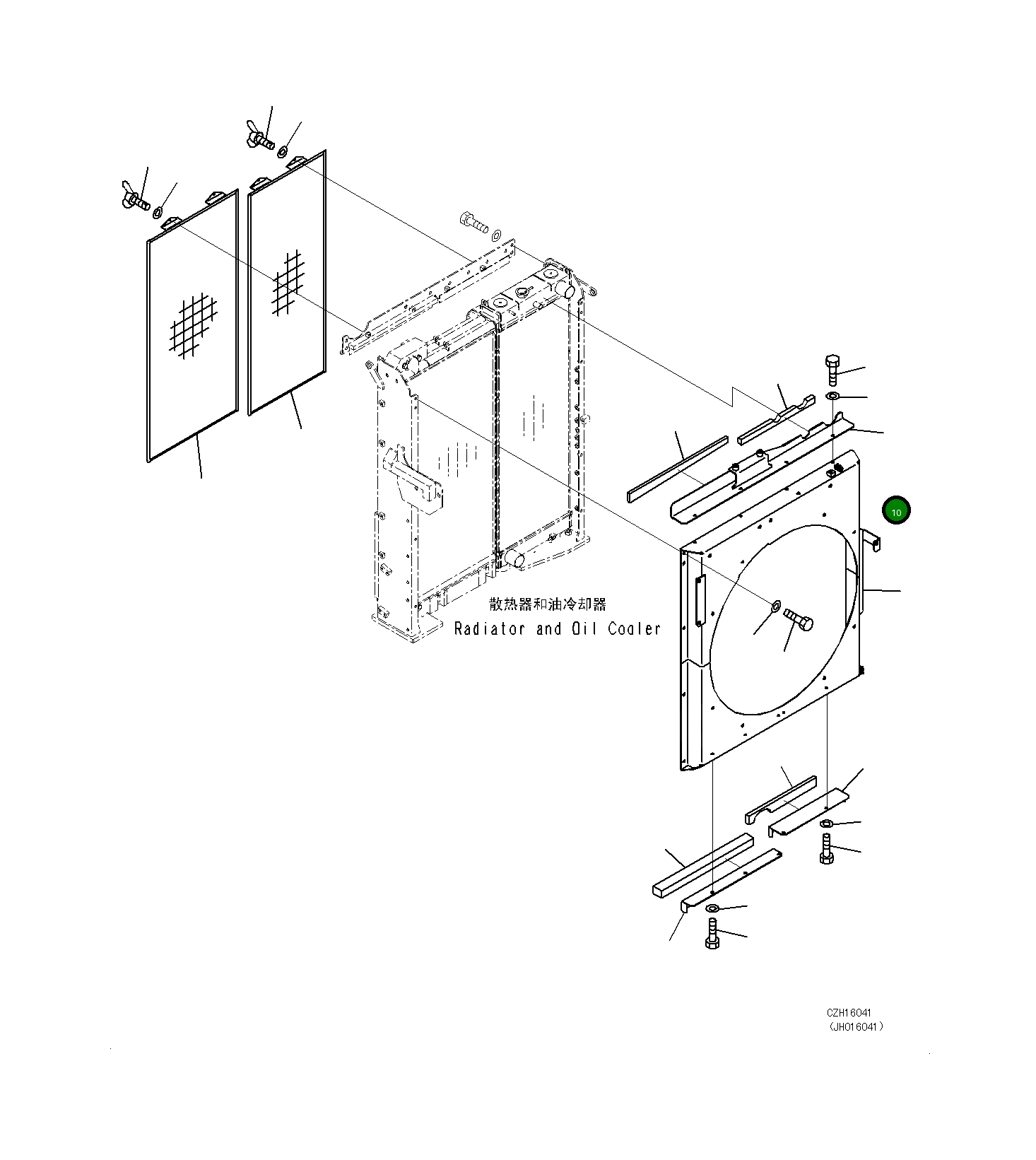 10

散热器和油冷却器
Radiator and Oil Cooler

CZH16041
(JH016041)