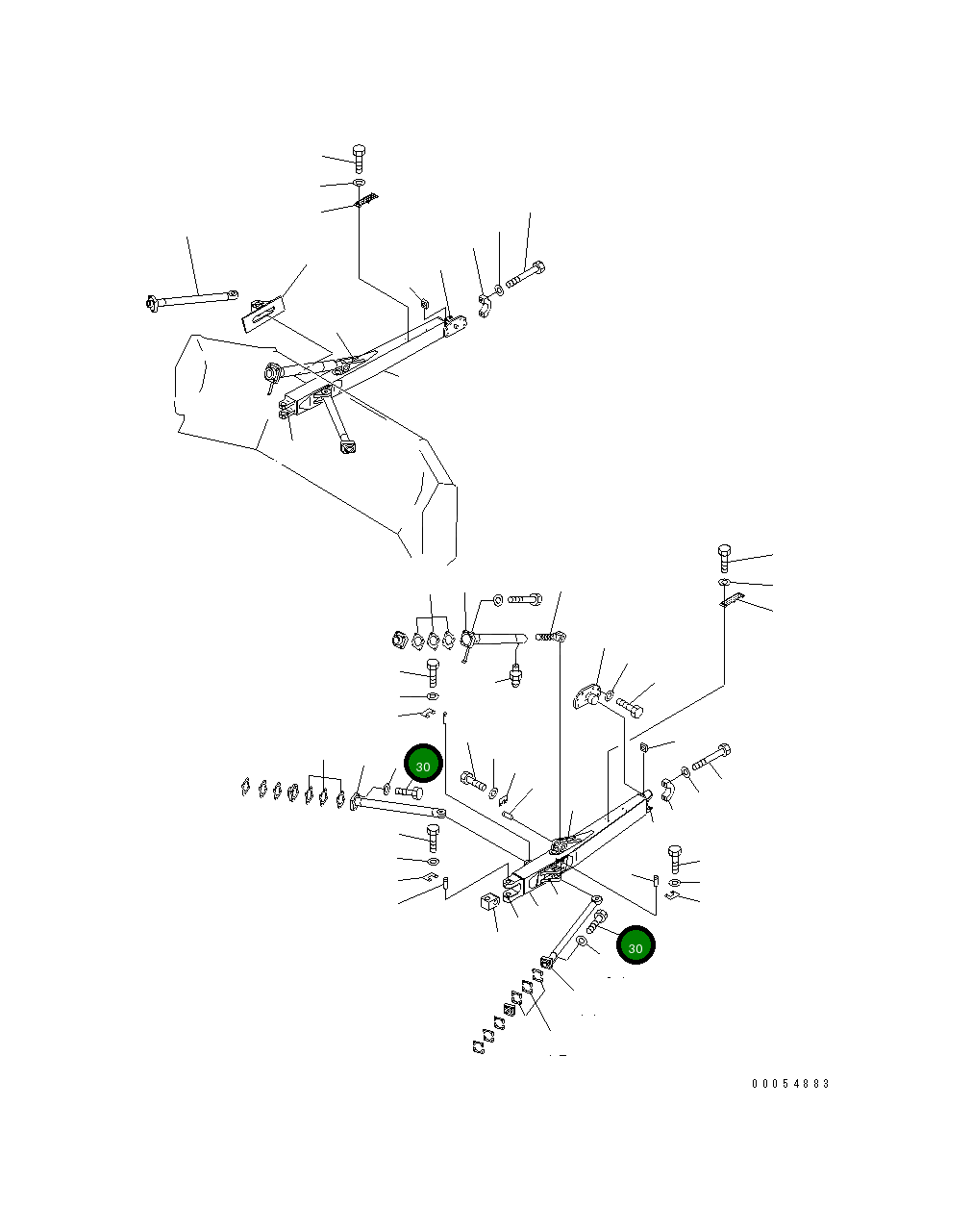 30

30

00054883