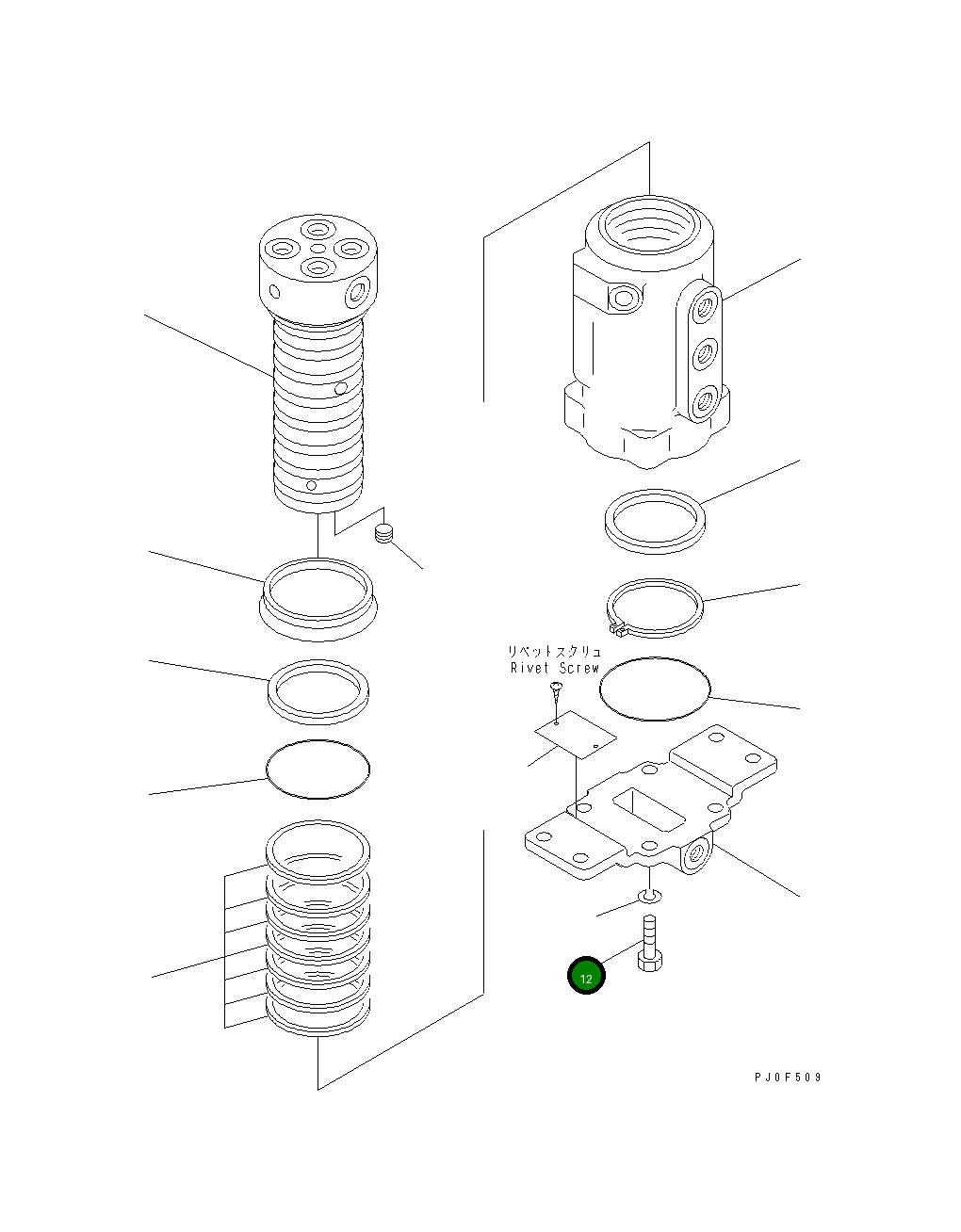 リベットスクリュ
Rivet Screw

12

PJ0F509