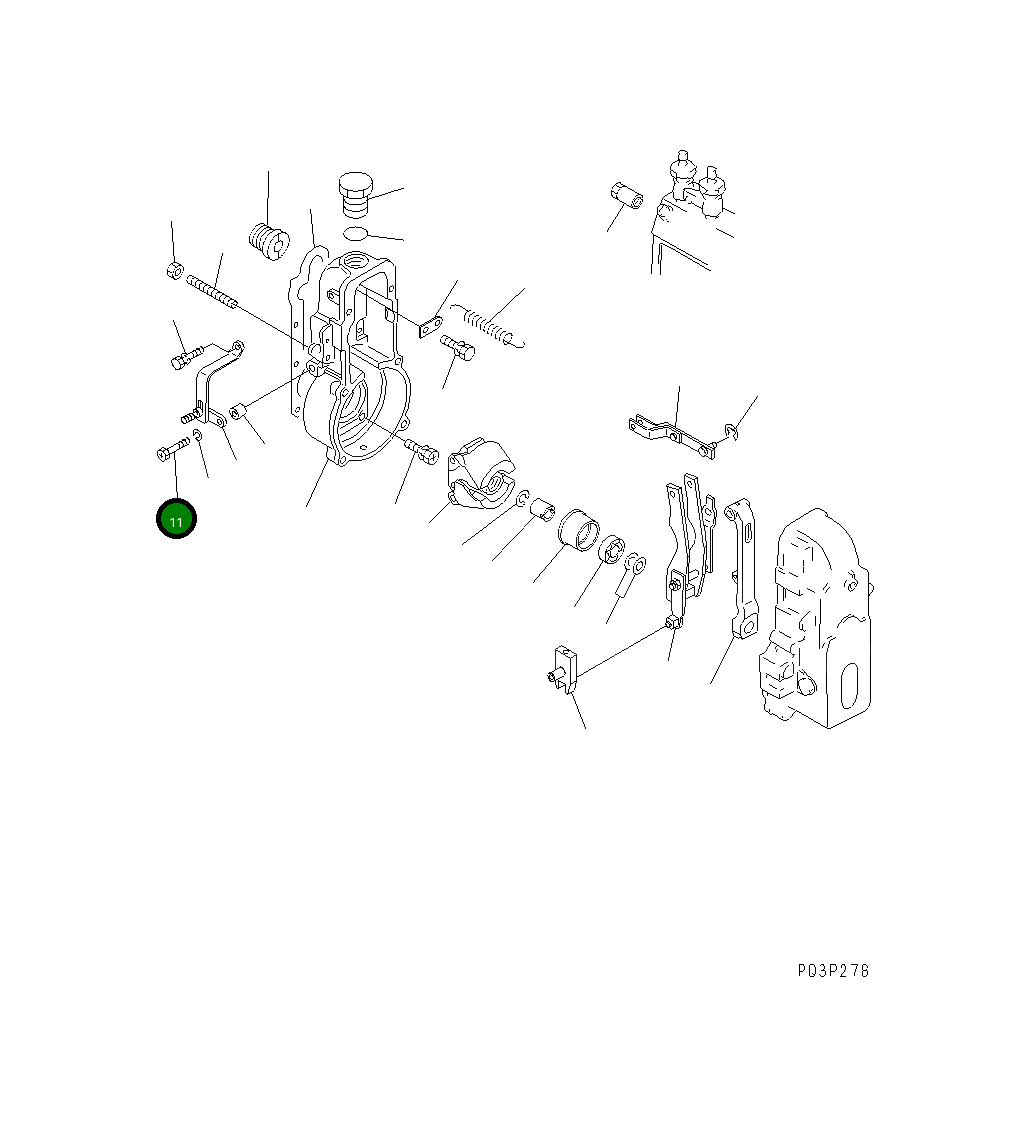 11

P03P278