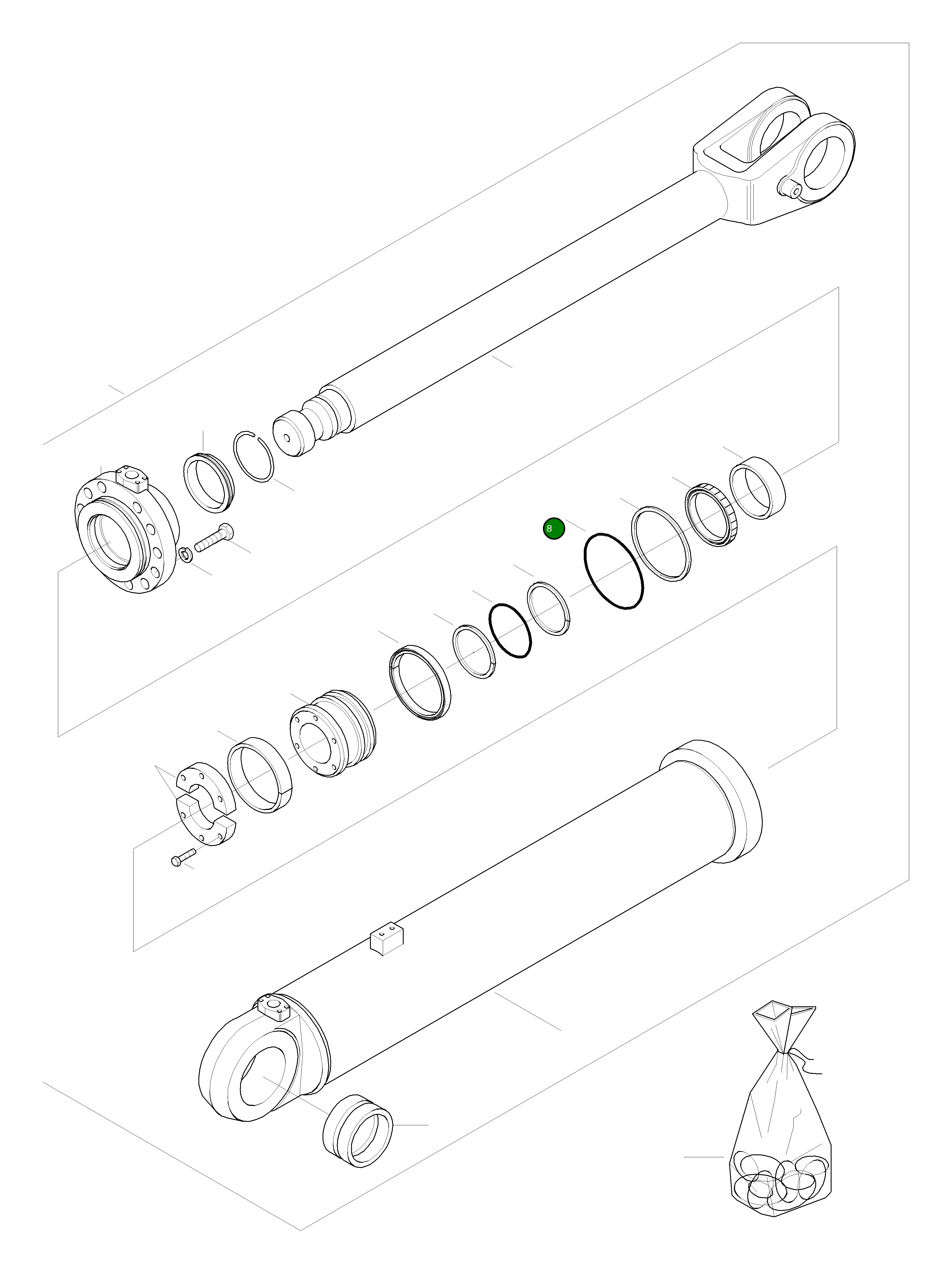 8