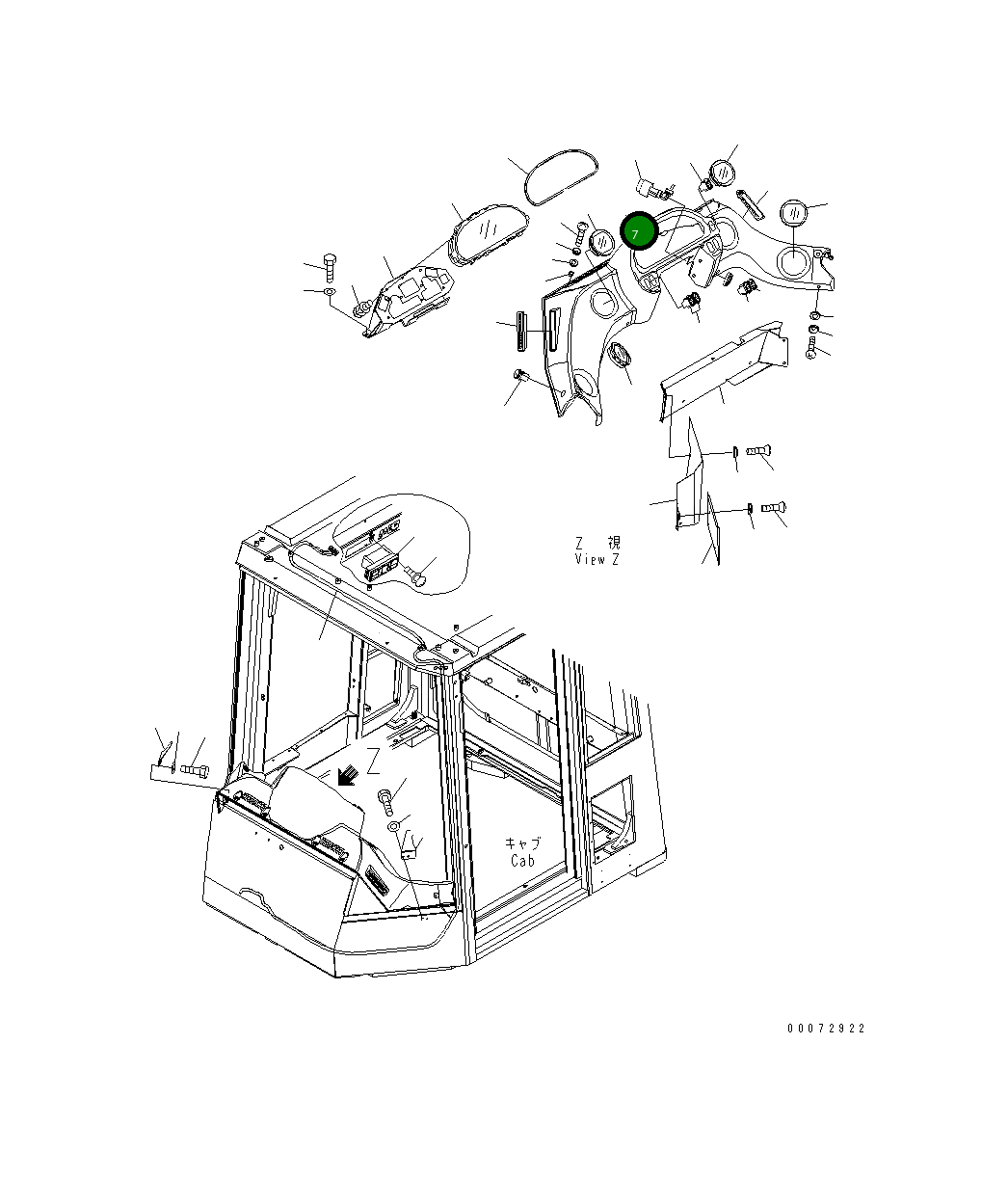 7

Z 視
View Z

Z

キャブ
Cab

00072922