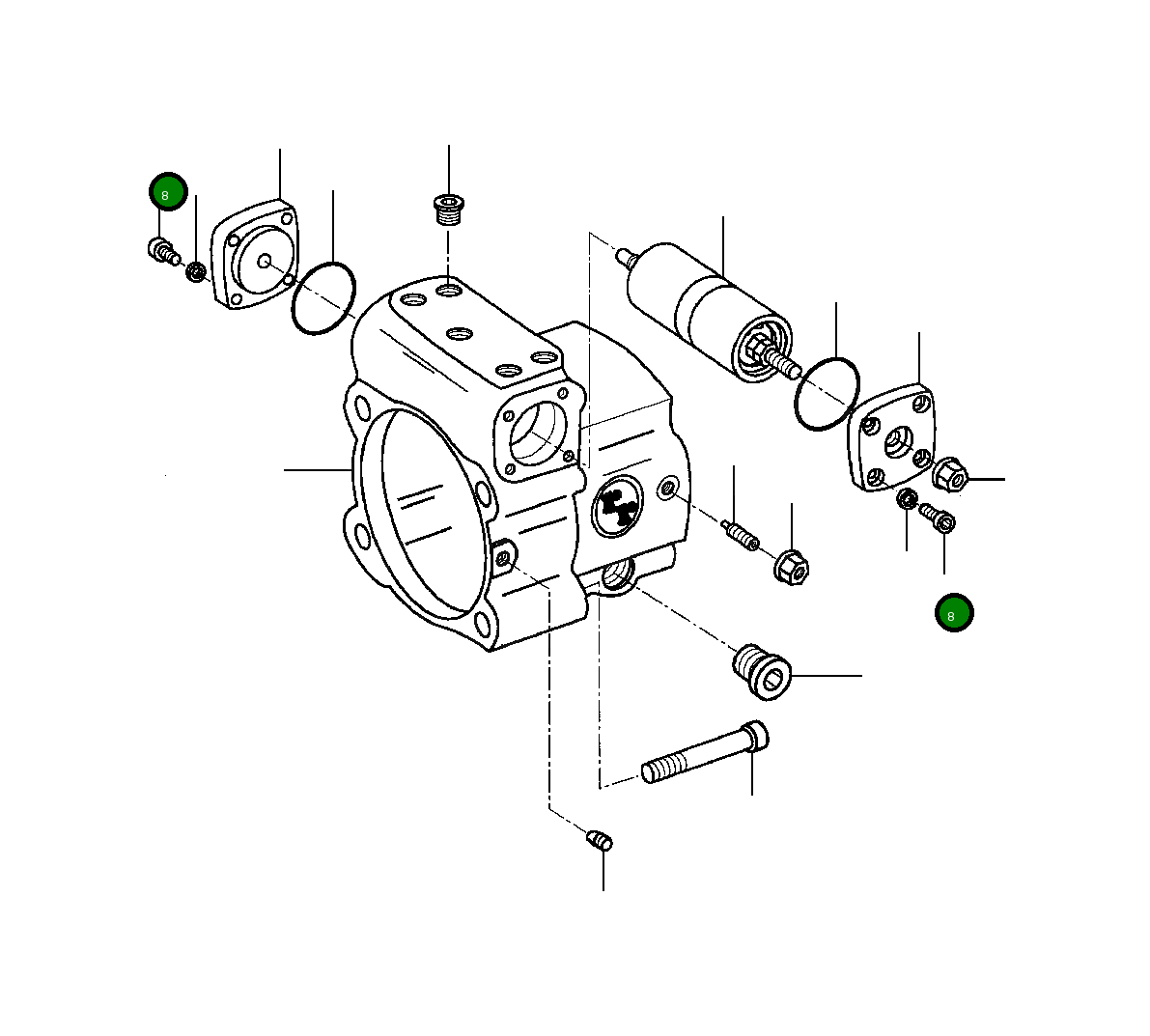 8

8