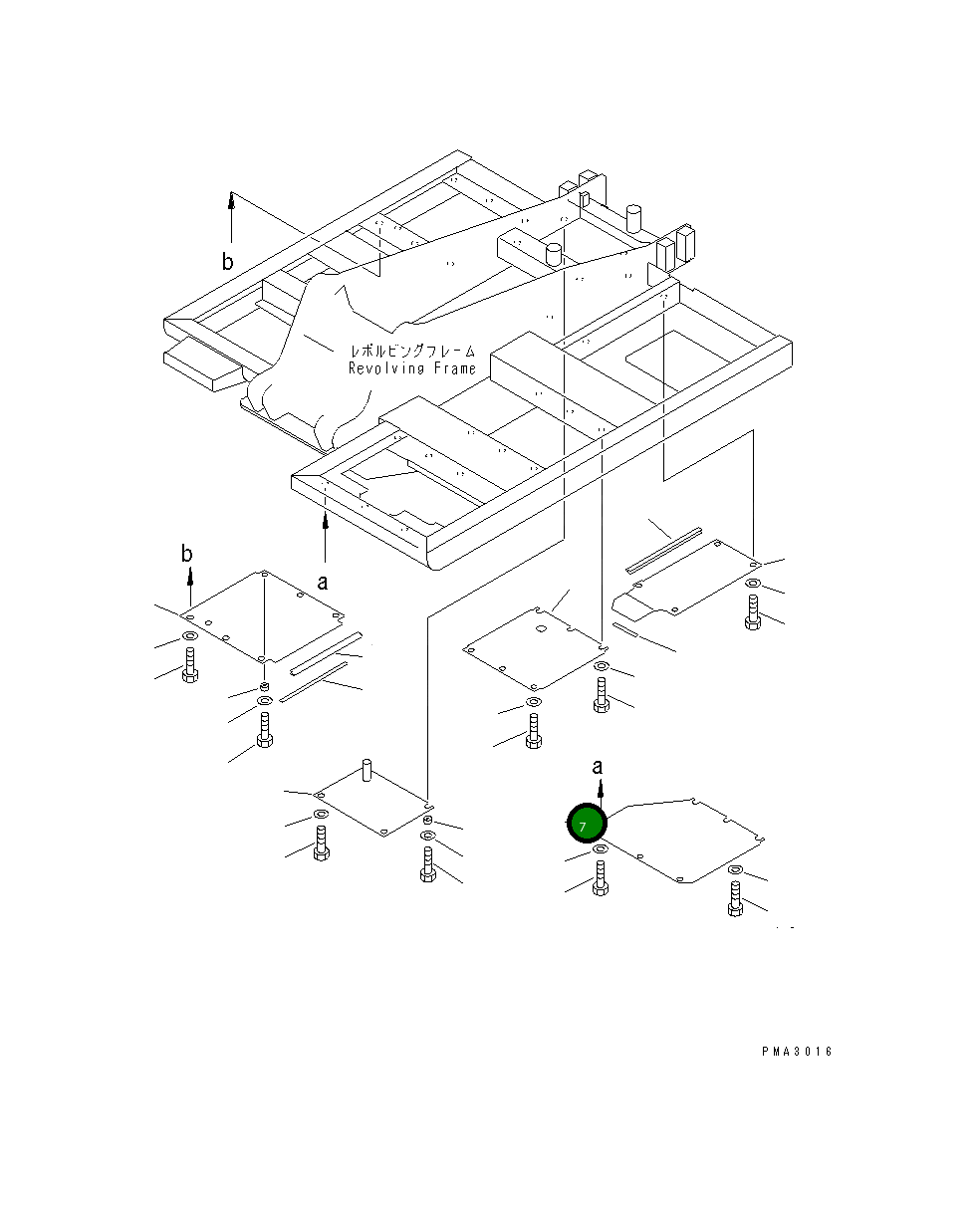 b

レボルビングフレーム
Revolving Frame

a

b

a

7

PMA3016