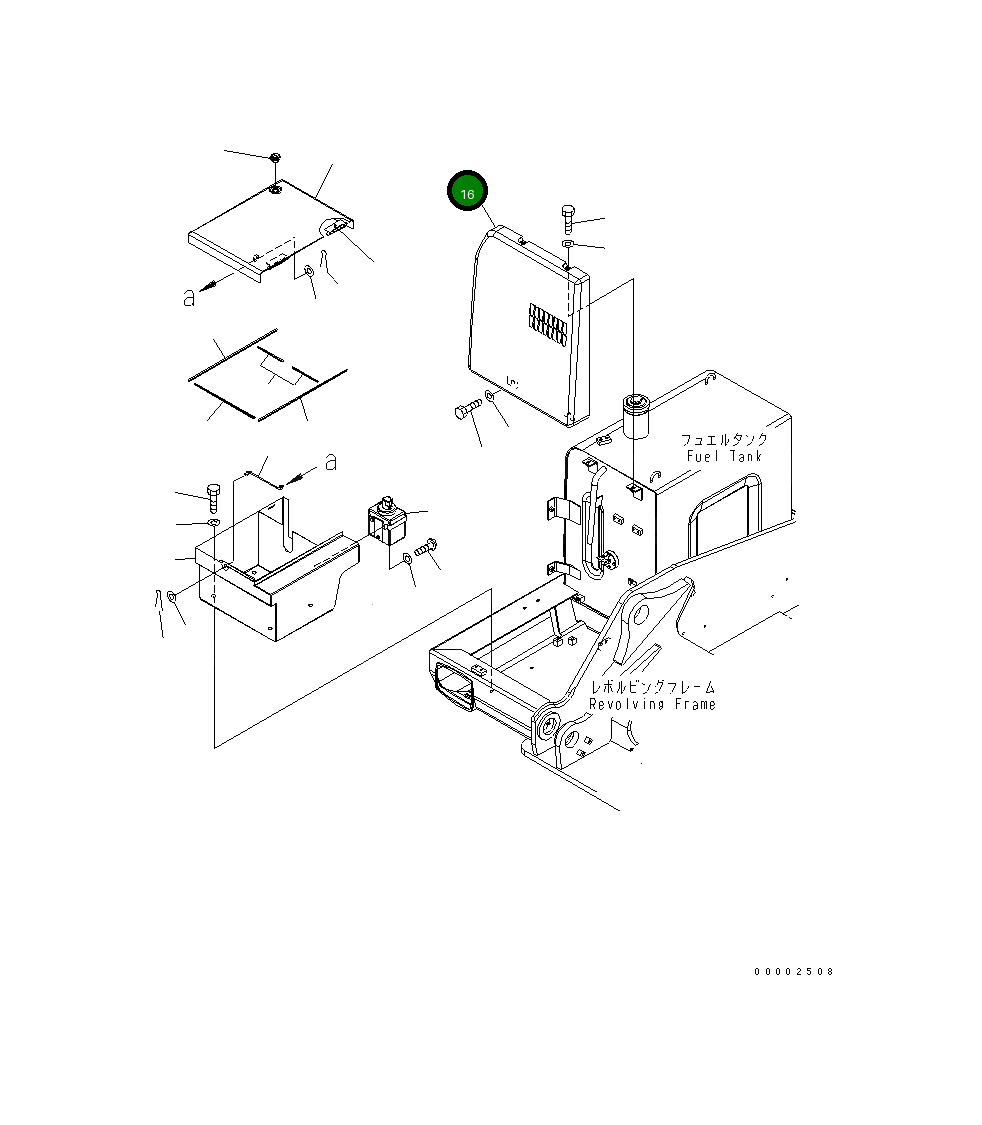 16

a

a

フュエルタンク
Fuel Tank

レボルビングフレーム
Revolving Frame

00002508