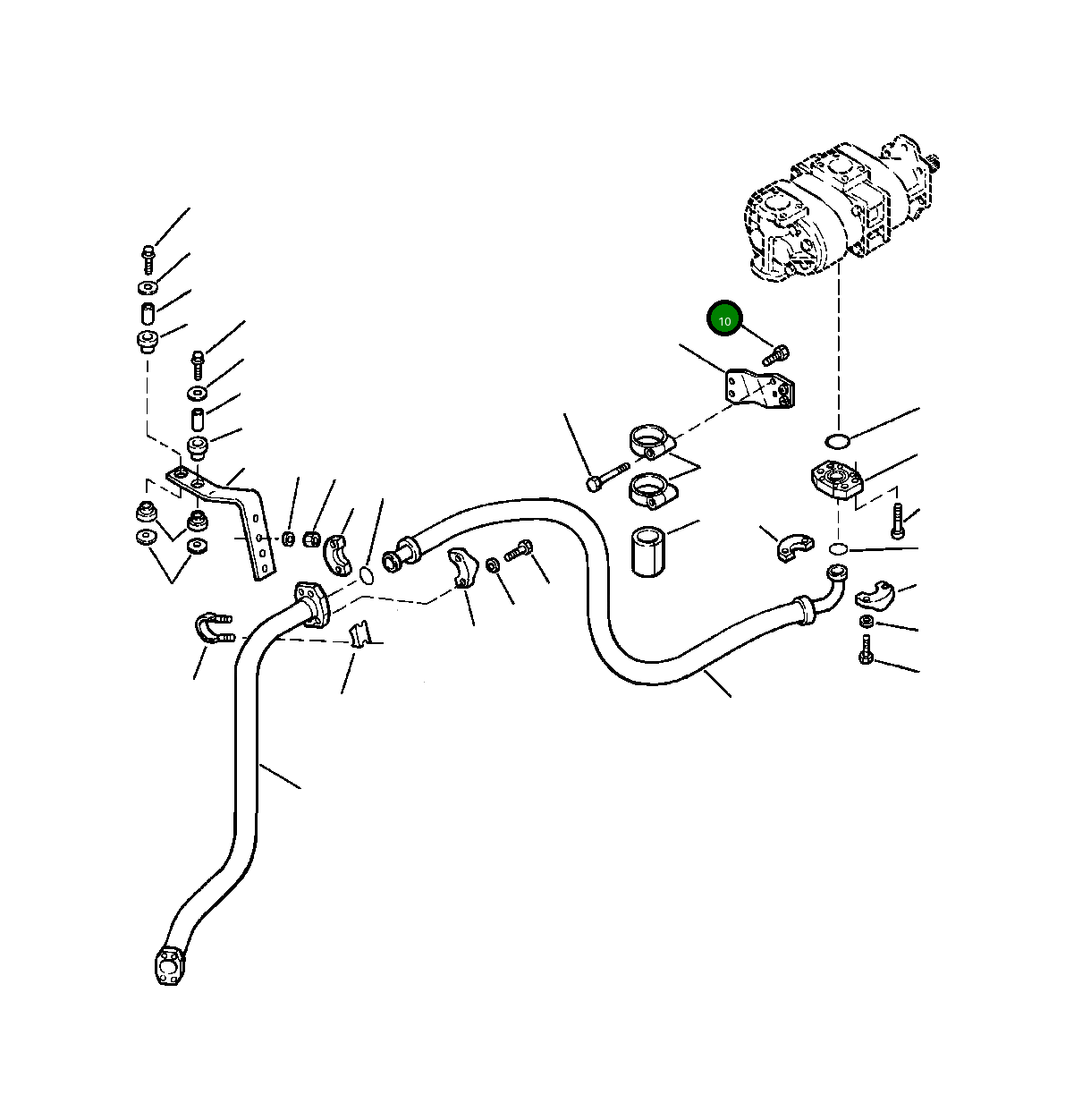 10