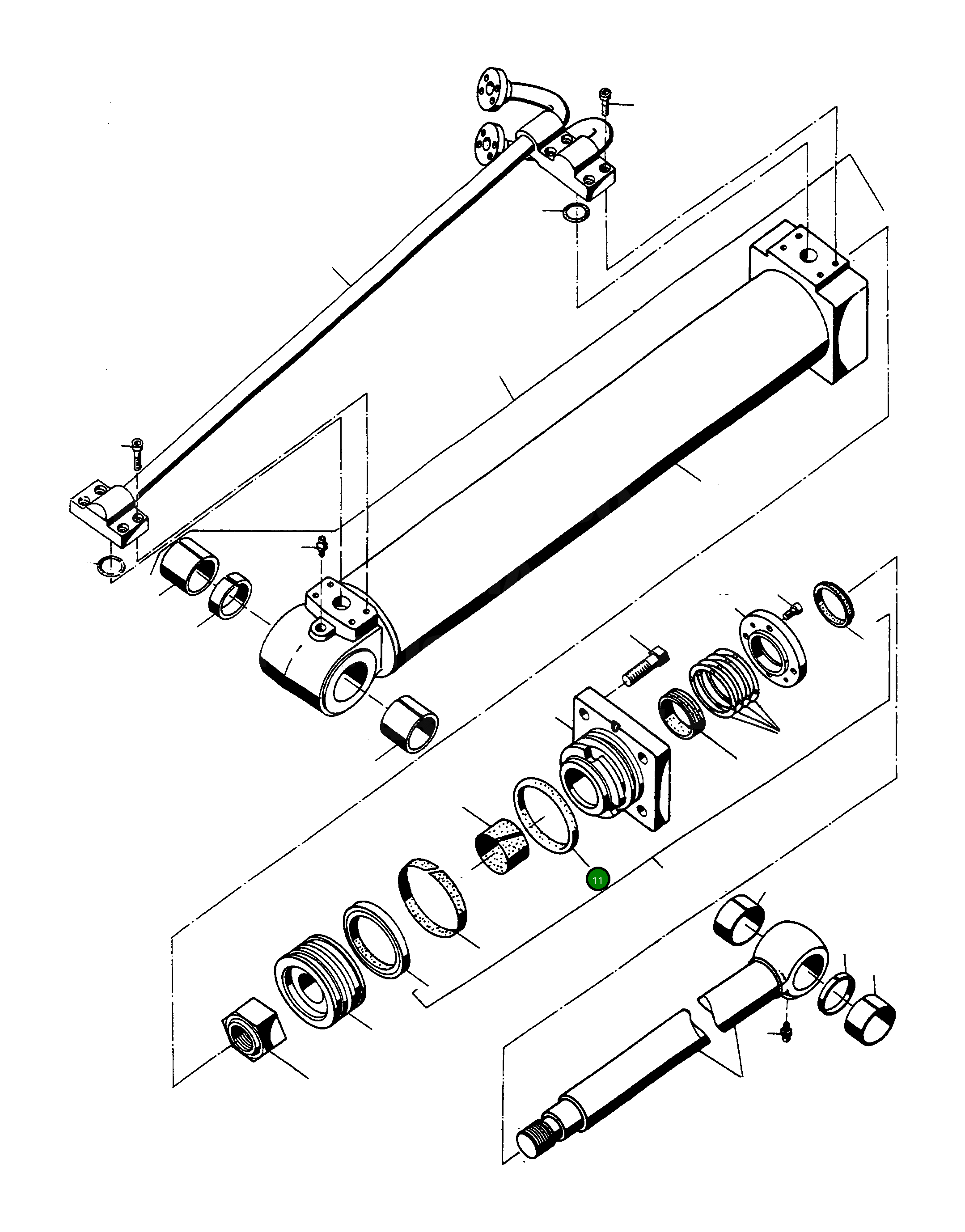 11