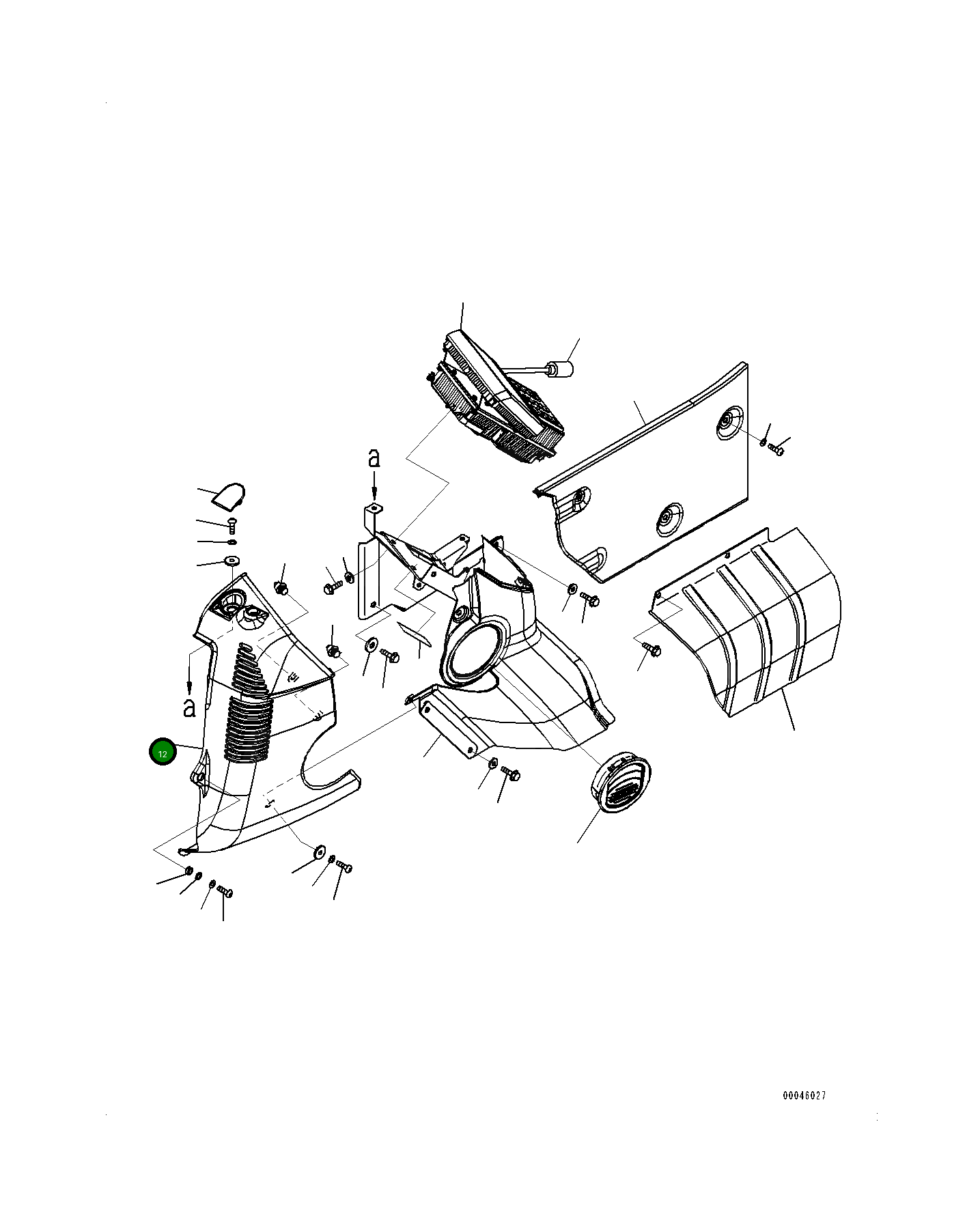 a

a

12

00046027