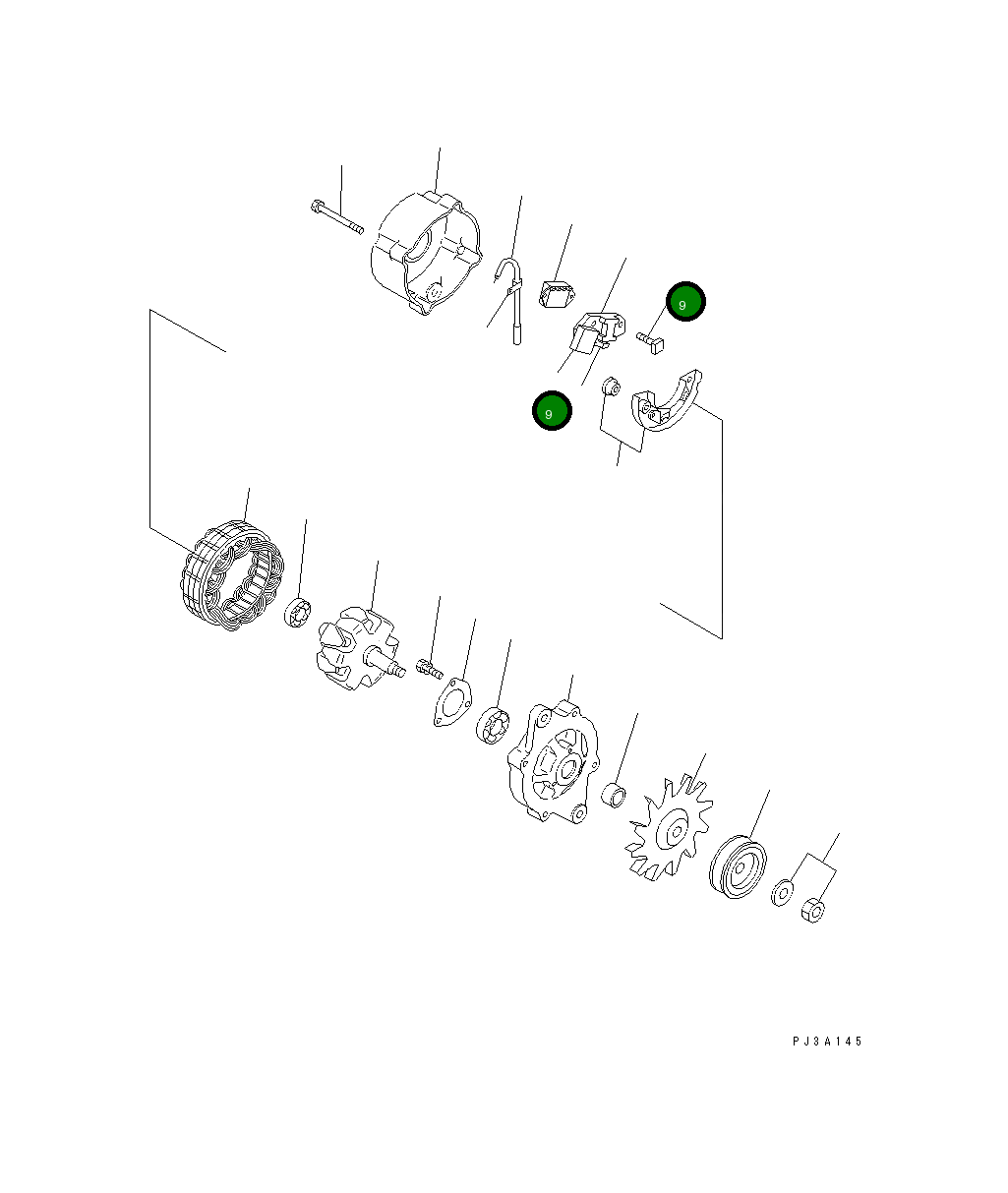 9
9
PJ3A145