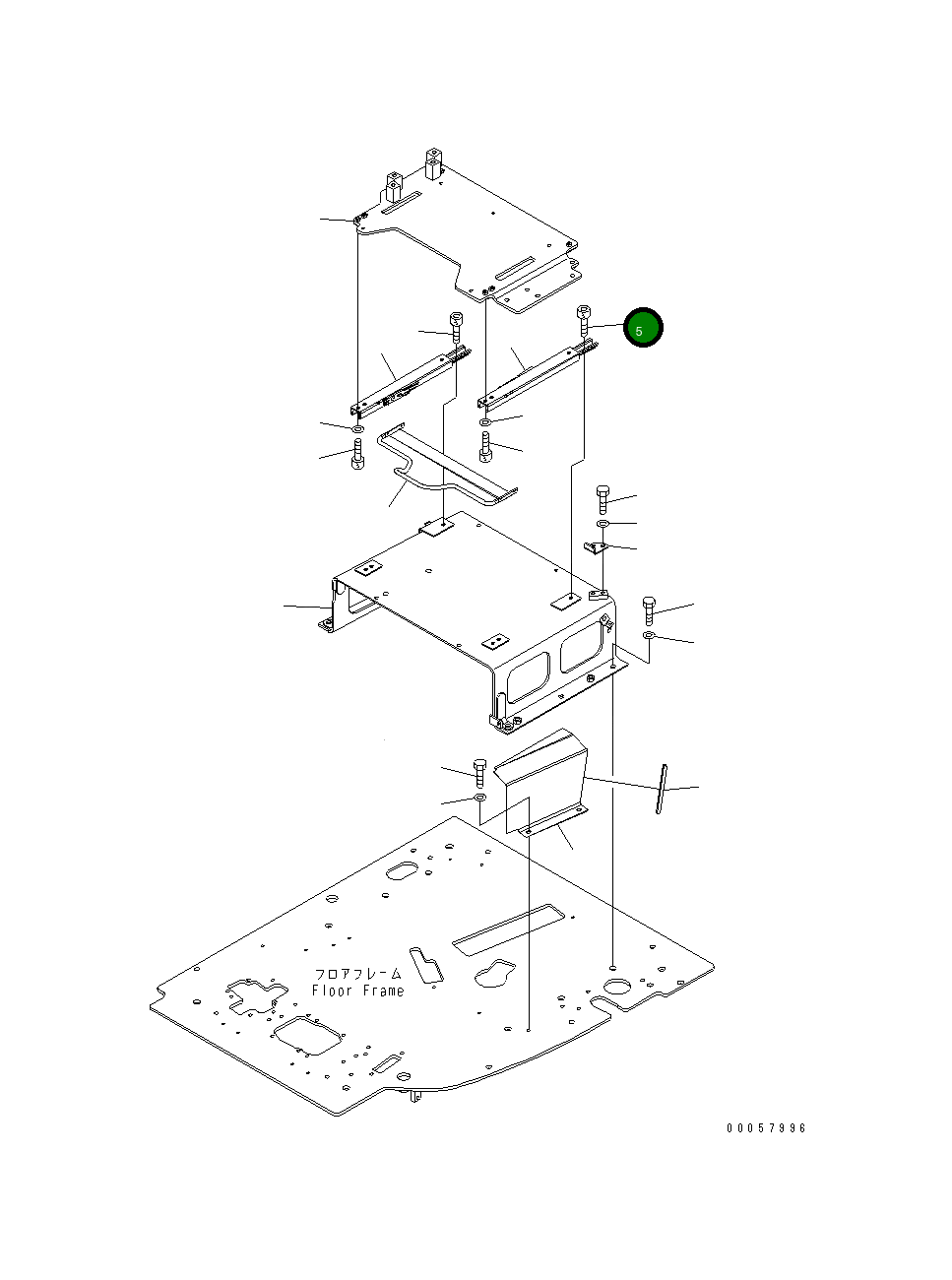 5

フロアフレーム
Floor Frame

00057996