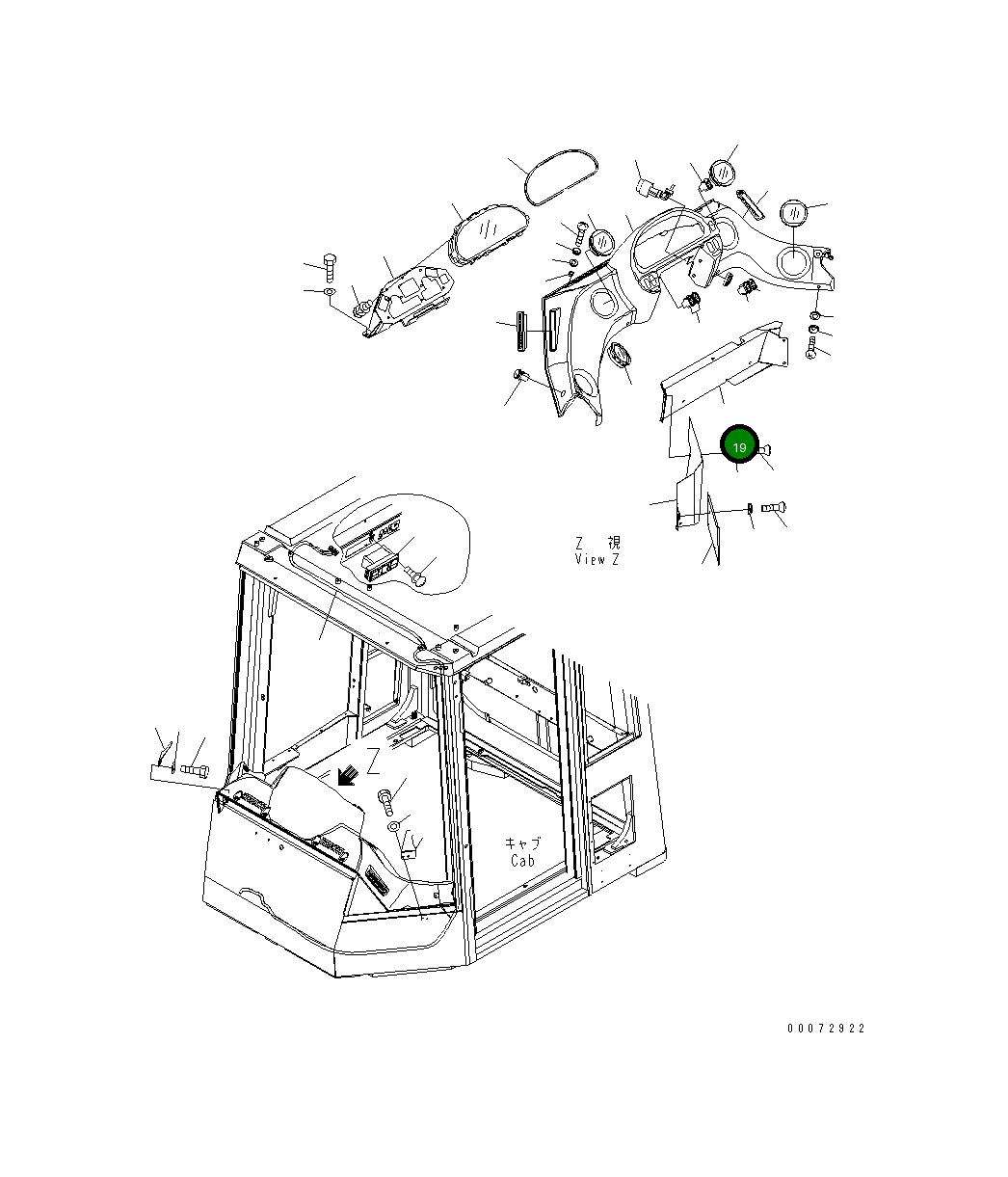 19

Z 視
View Z

Z

キャブ
Cab

00072922