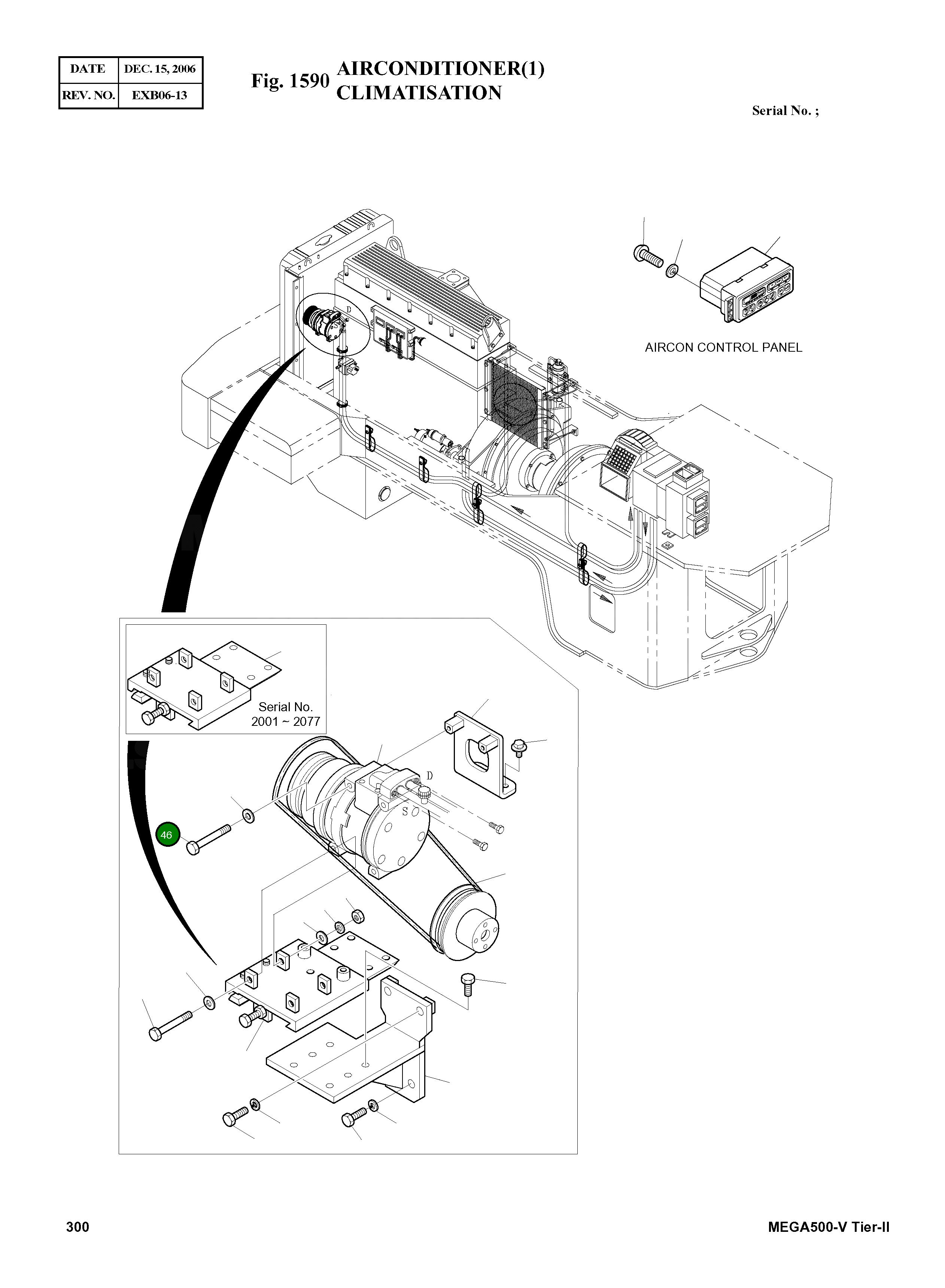 | DATE | DEC. 15, 2006 |
|---|---|
| REV. NO. | EXB06-13 |

Fig. 1590 AIRCONDITIONER(1)
CLIMATISATION

Serial No. ;

D

AIRCON CONTROL PANEL

Serial No.
2001 ~ 2077

D

S

46

300

MEGA500-V Tier-II