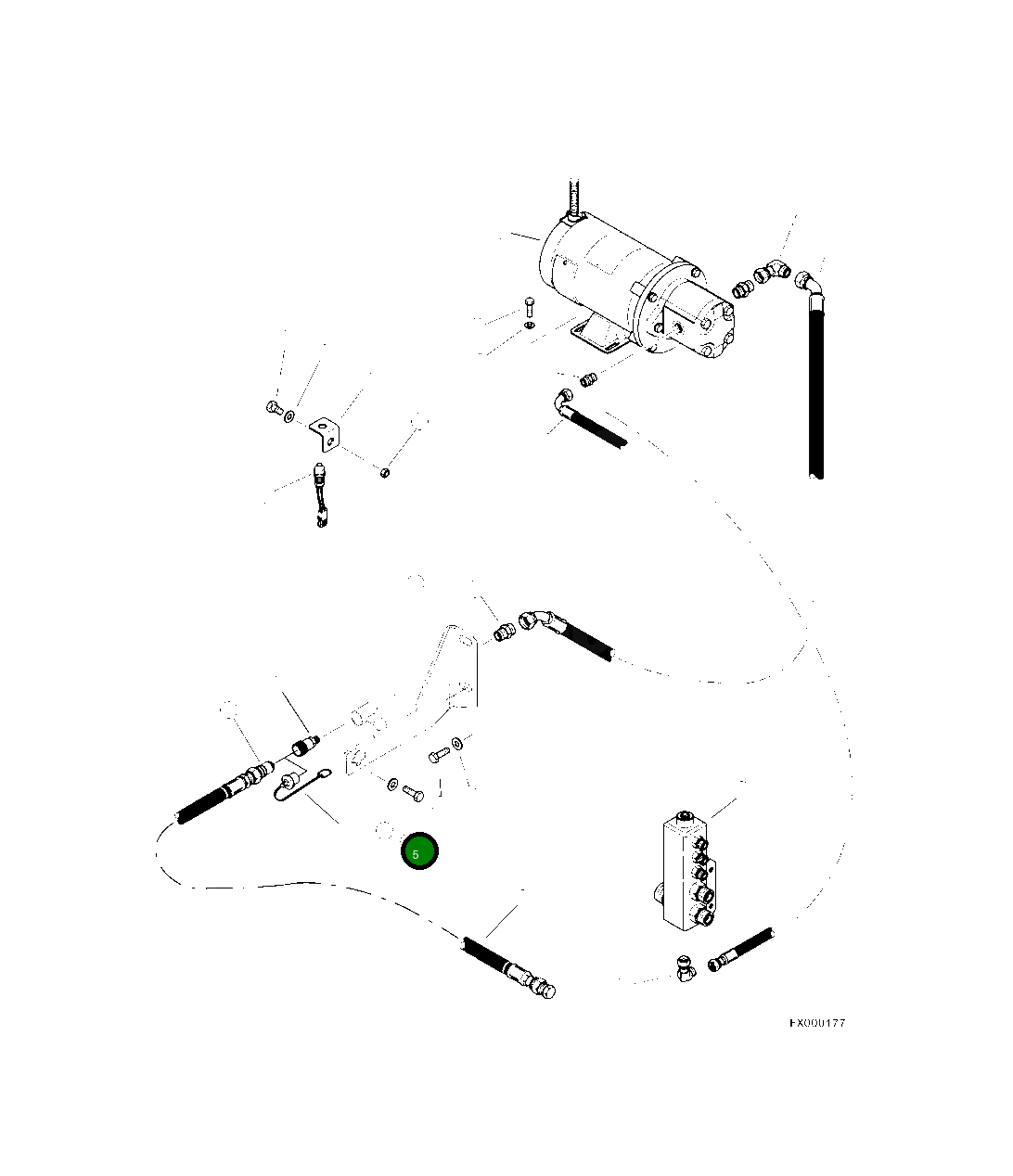 5

FX000177