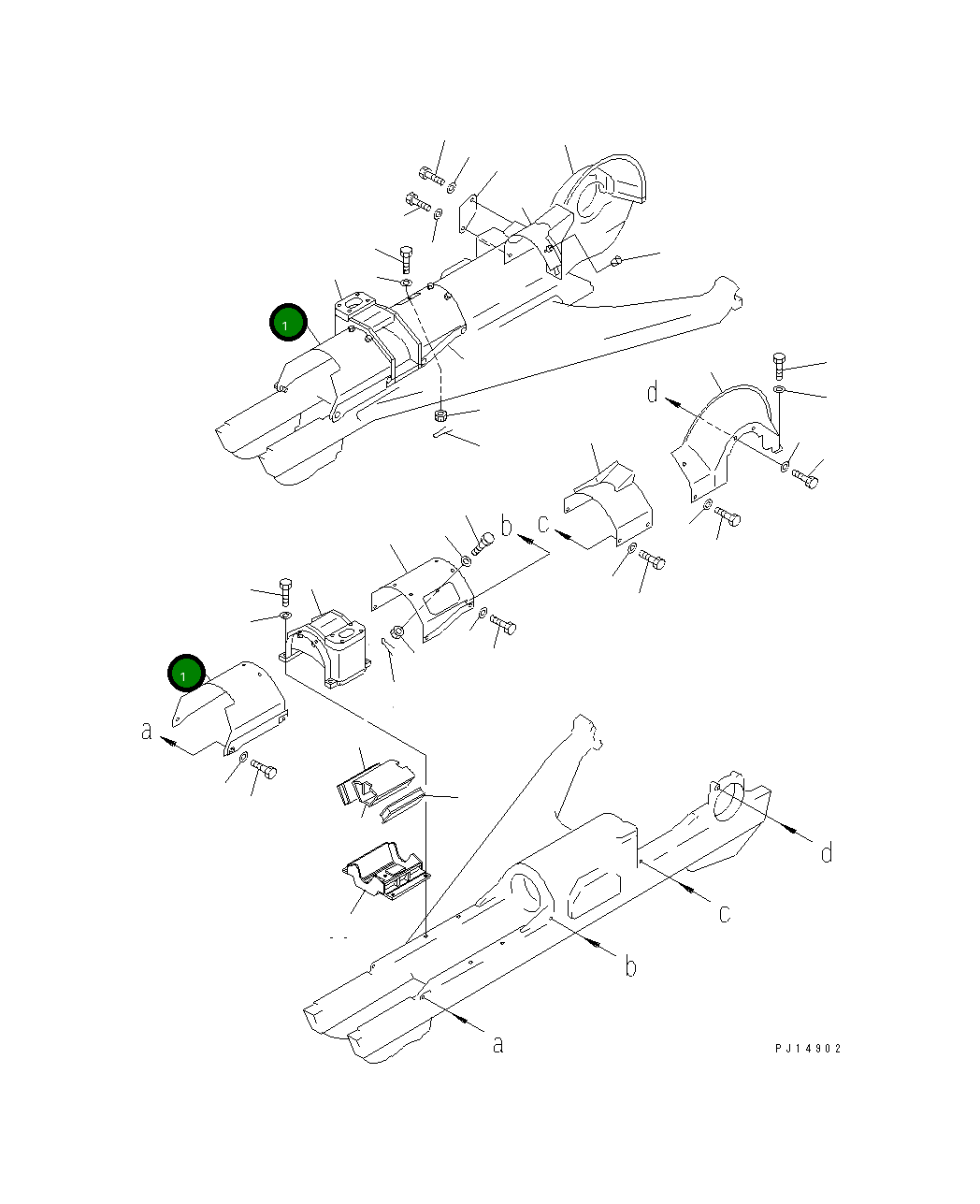 1
d
b
c
1
a
d
c
b
a
PJ14902