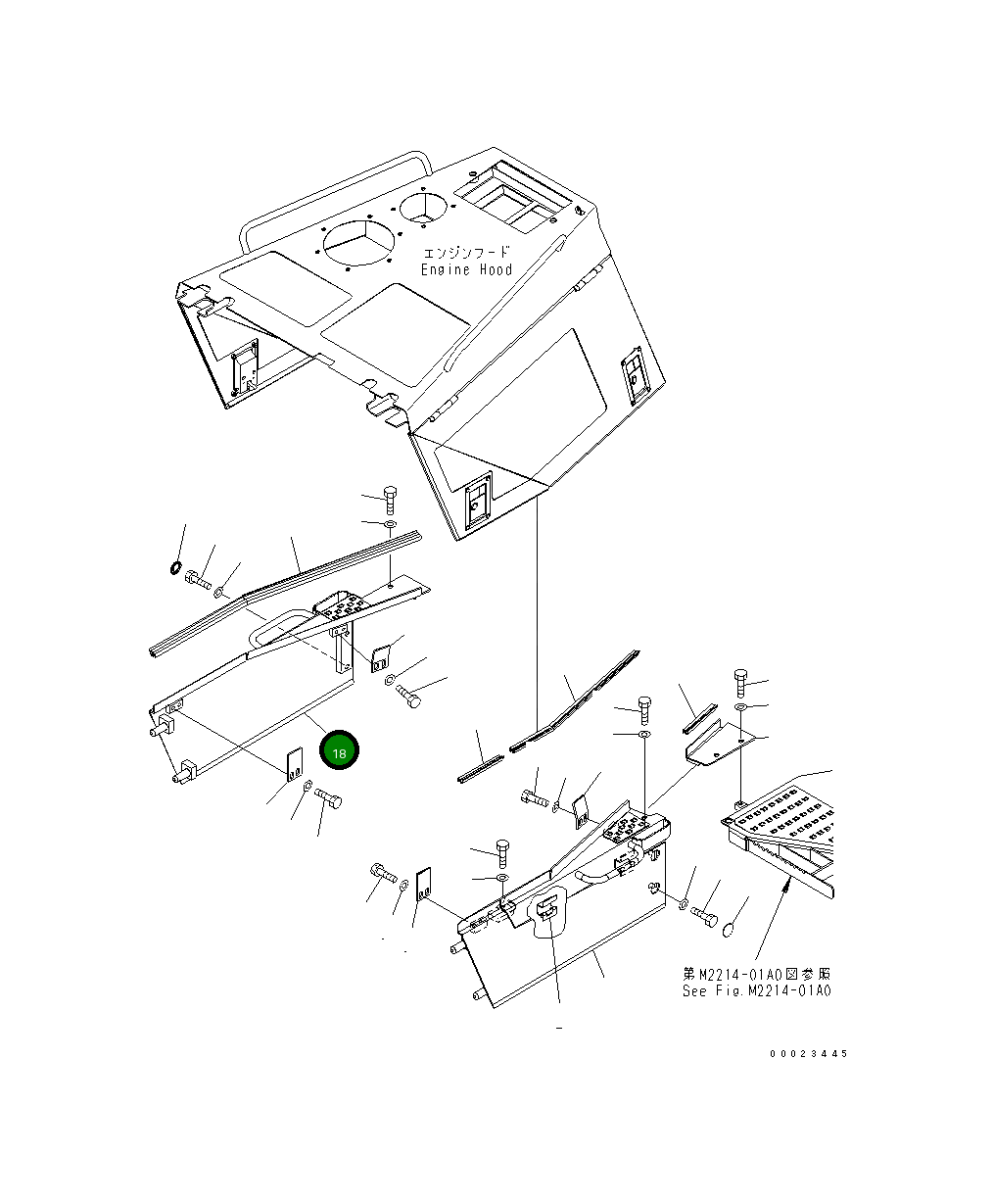 エンジンフード
Engine Hood

18

第M2214-01A0図参照
See Fig.M2214-01A0

00023445