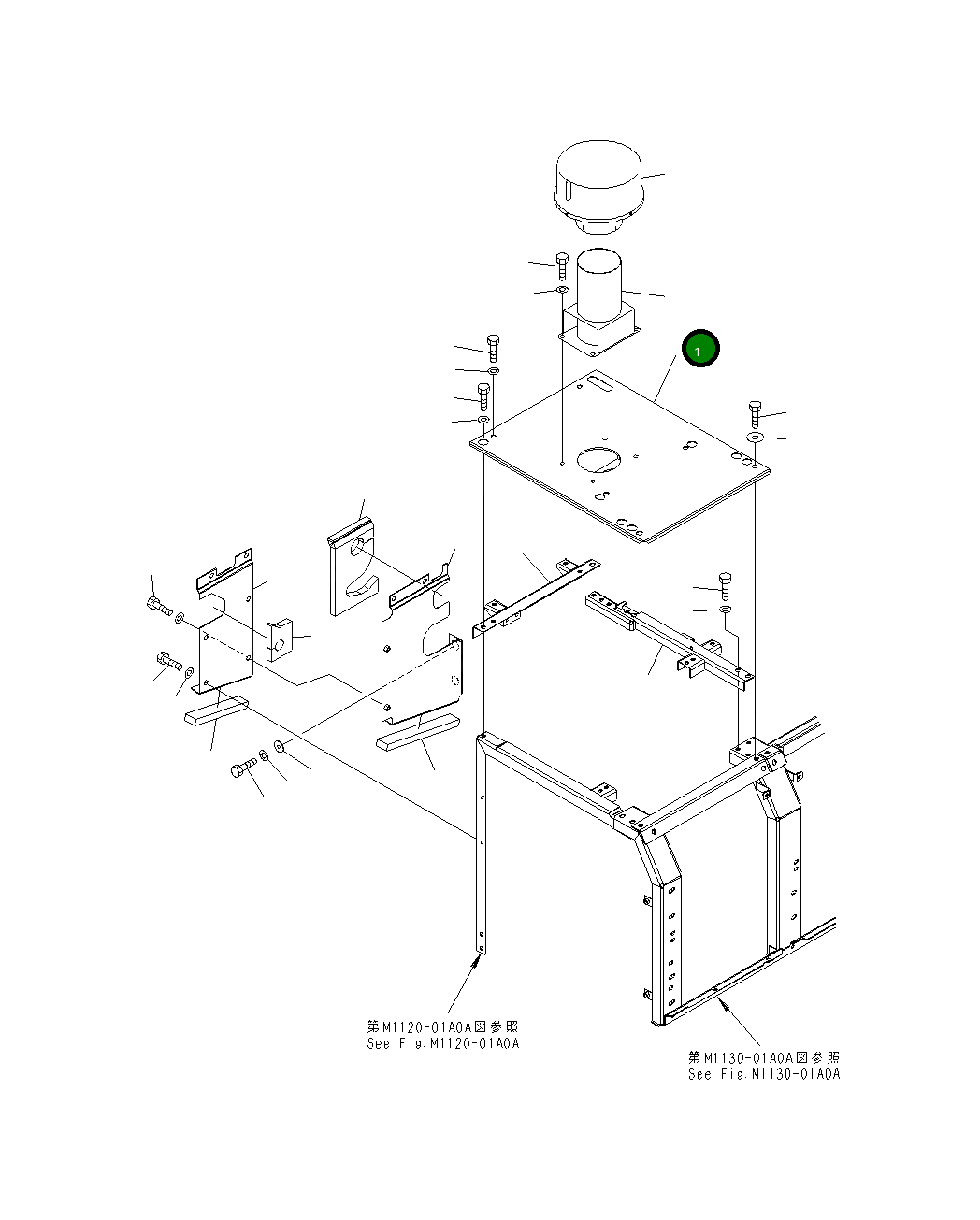 1

第M1120-01A0A図参照
See Fig.M1120-01A0A

第M1130-01A0A図参照
See Fig.M1130-01A0A