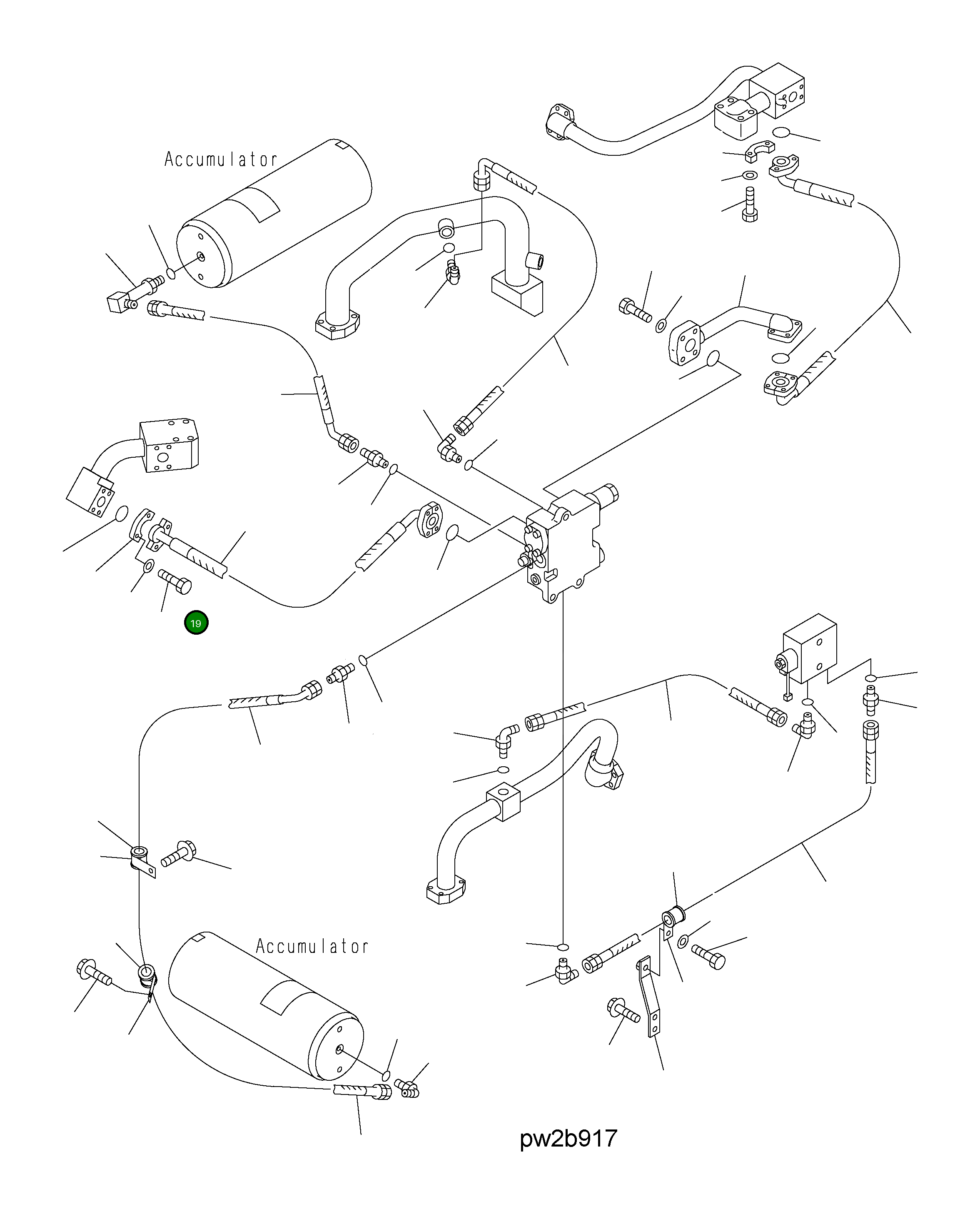 Accumulator

19

Accumulator

pw2b917