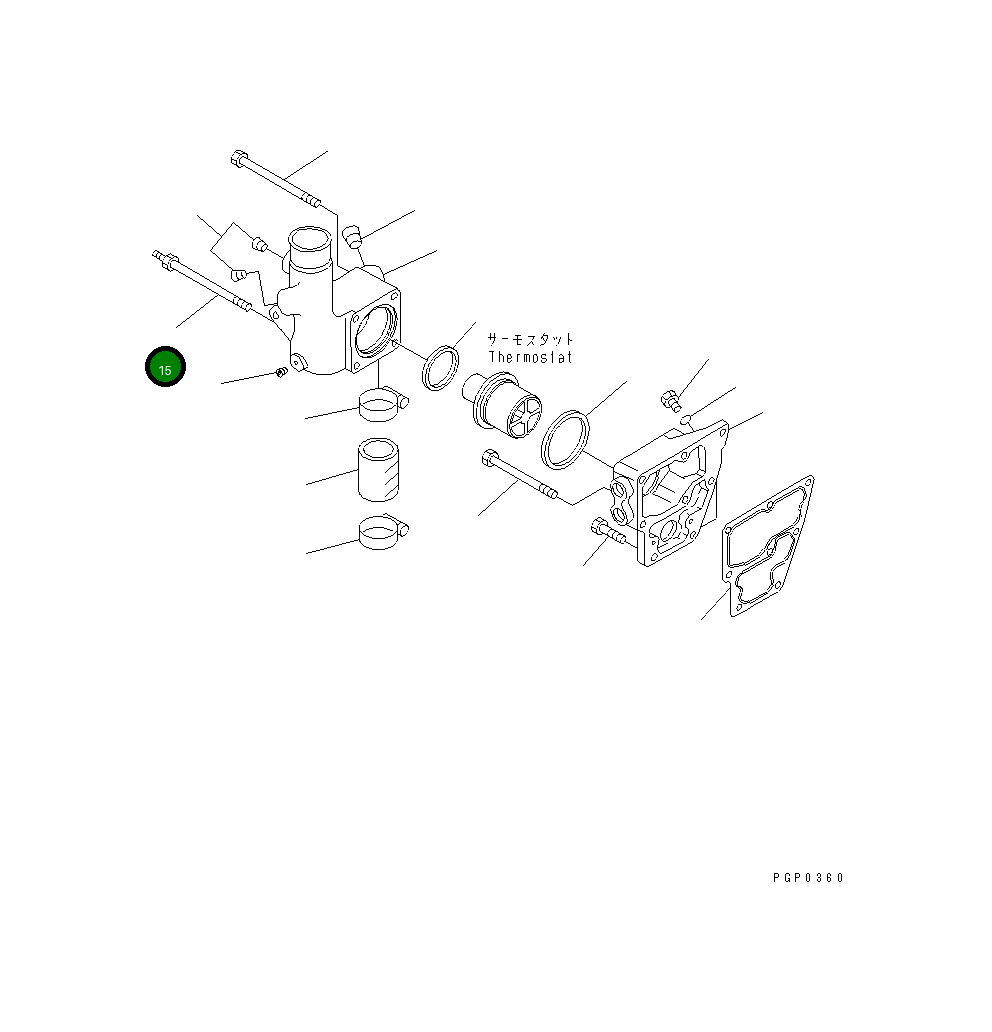 15

サーモスタット
Thermostat

PGP0360