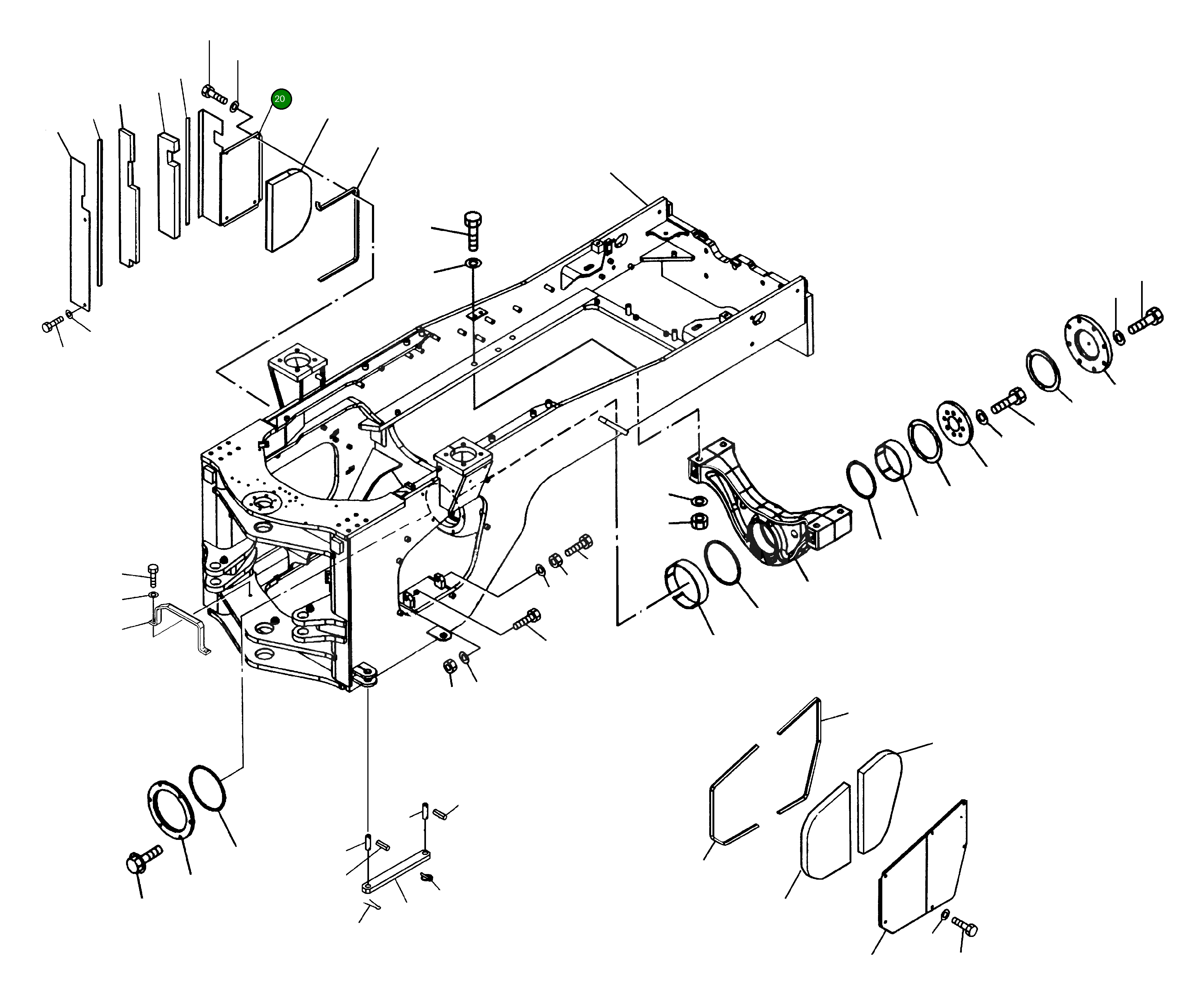 20