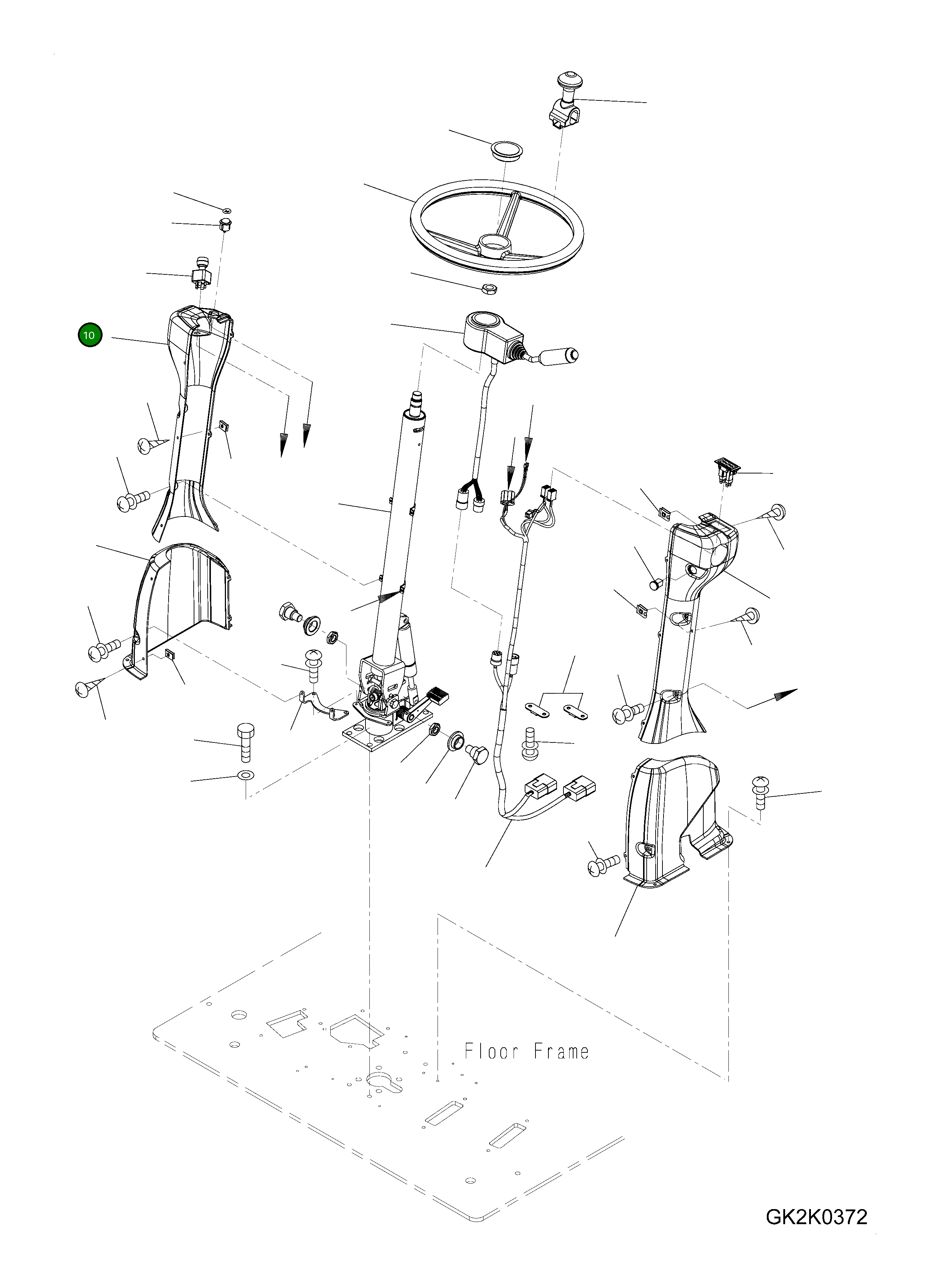 10

Floor Frame

GK2K0372