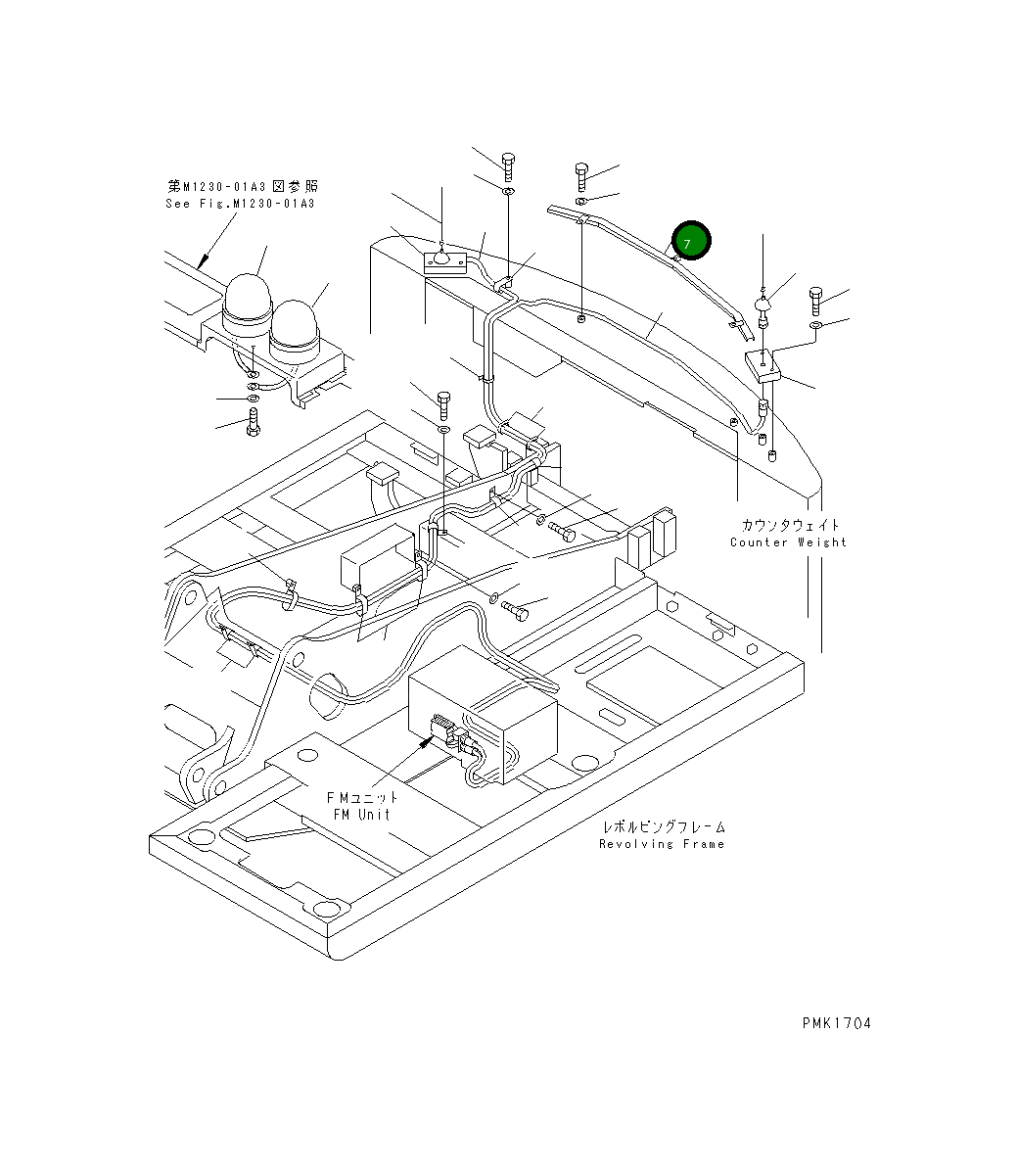 第M1230-01A3図参照
See Fig.M1230-01A3

7

カウンタウェイト
Counter Weight

FMユニット
FM Unit

レボルビングフレーム
Revolving Frame

PMK1704