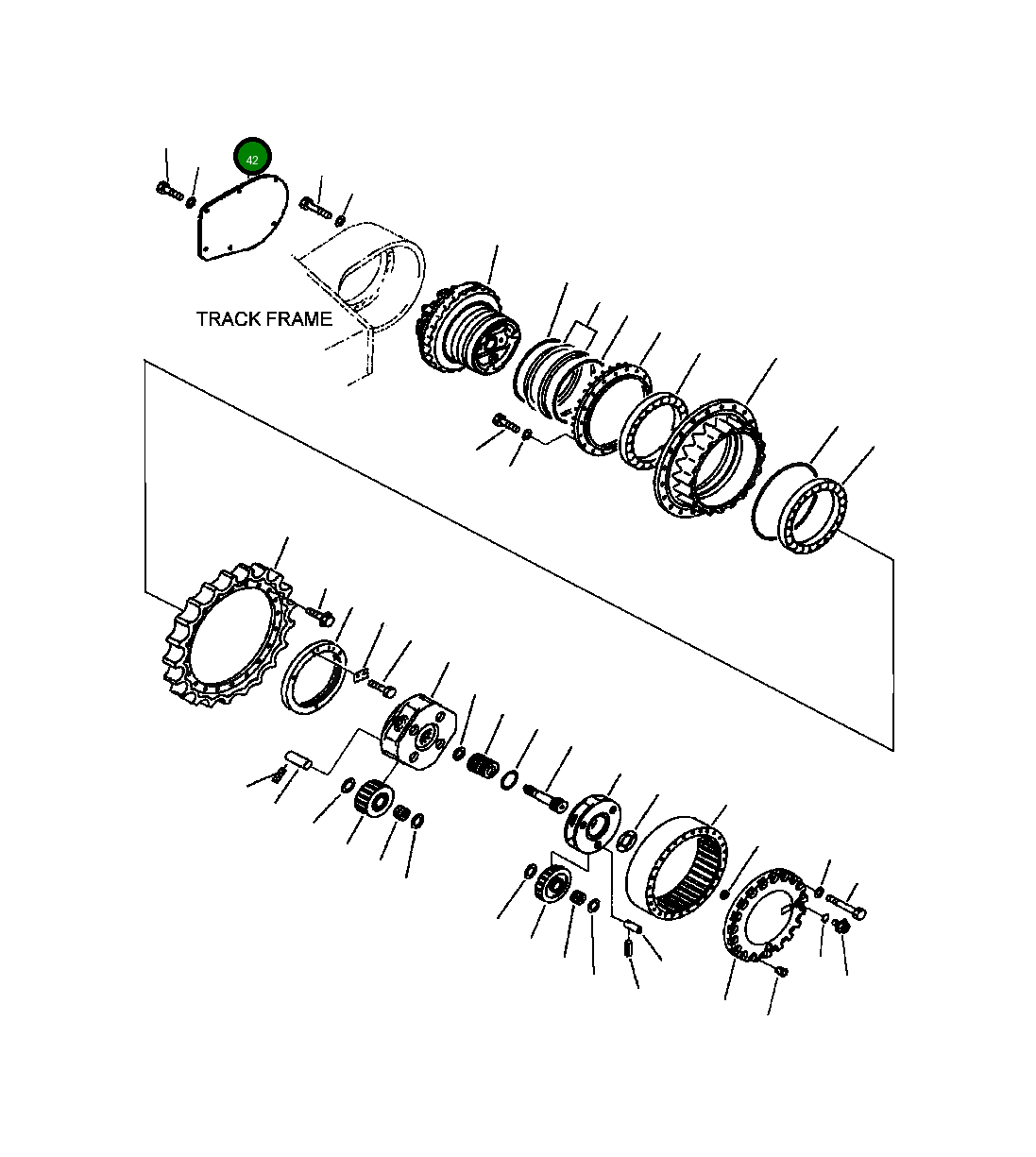 42

TRACK FRAME