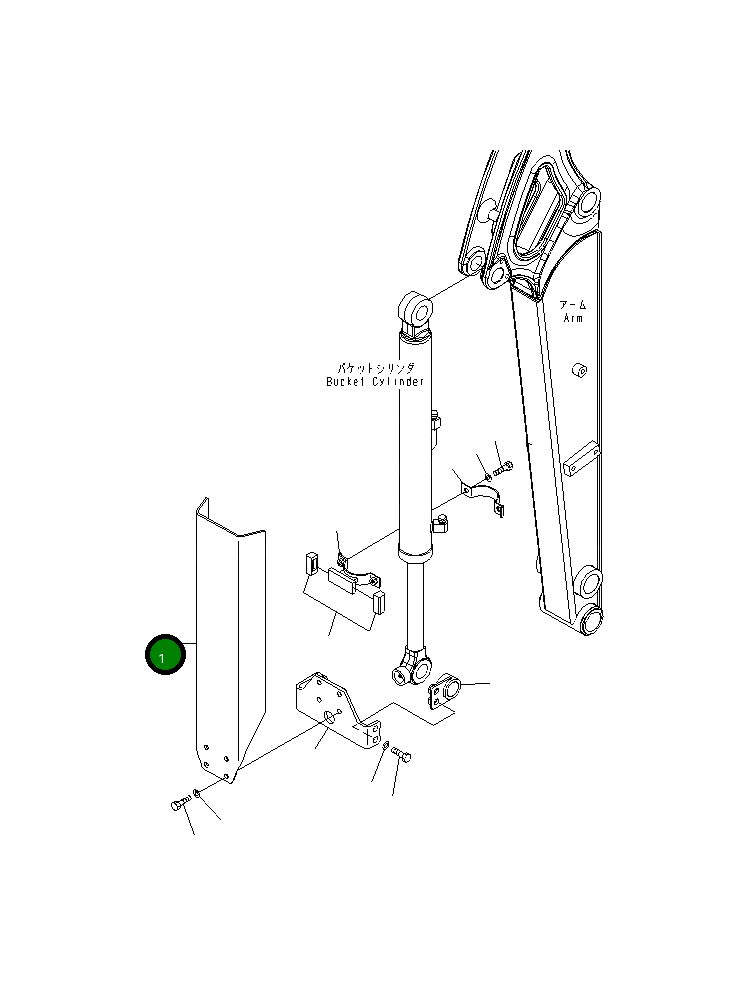 アーム
Arm

バケットシリンダ
Bucket Cylinder

1