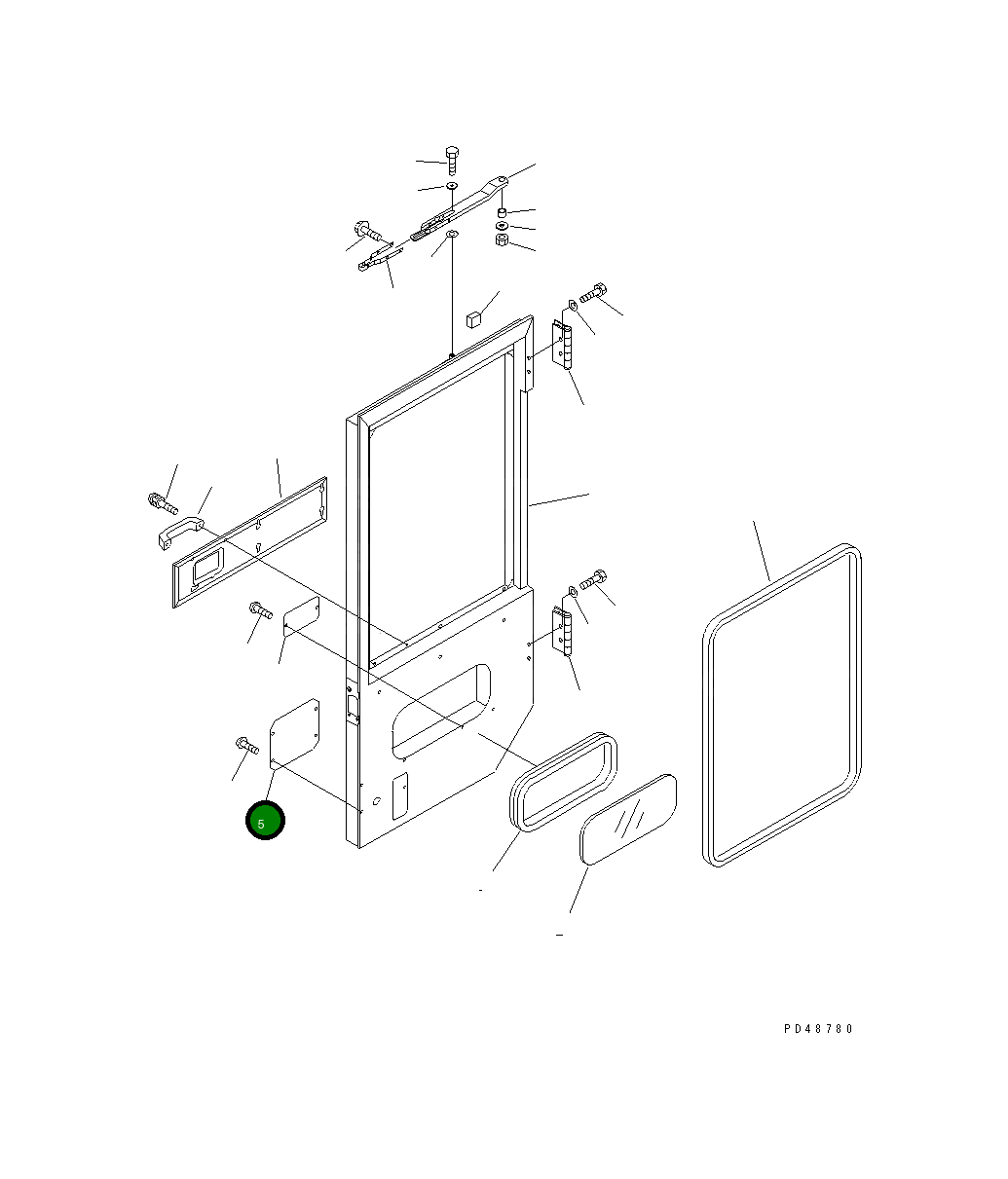 5

PD48780