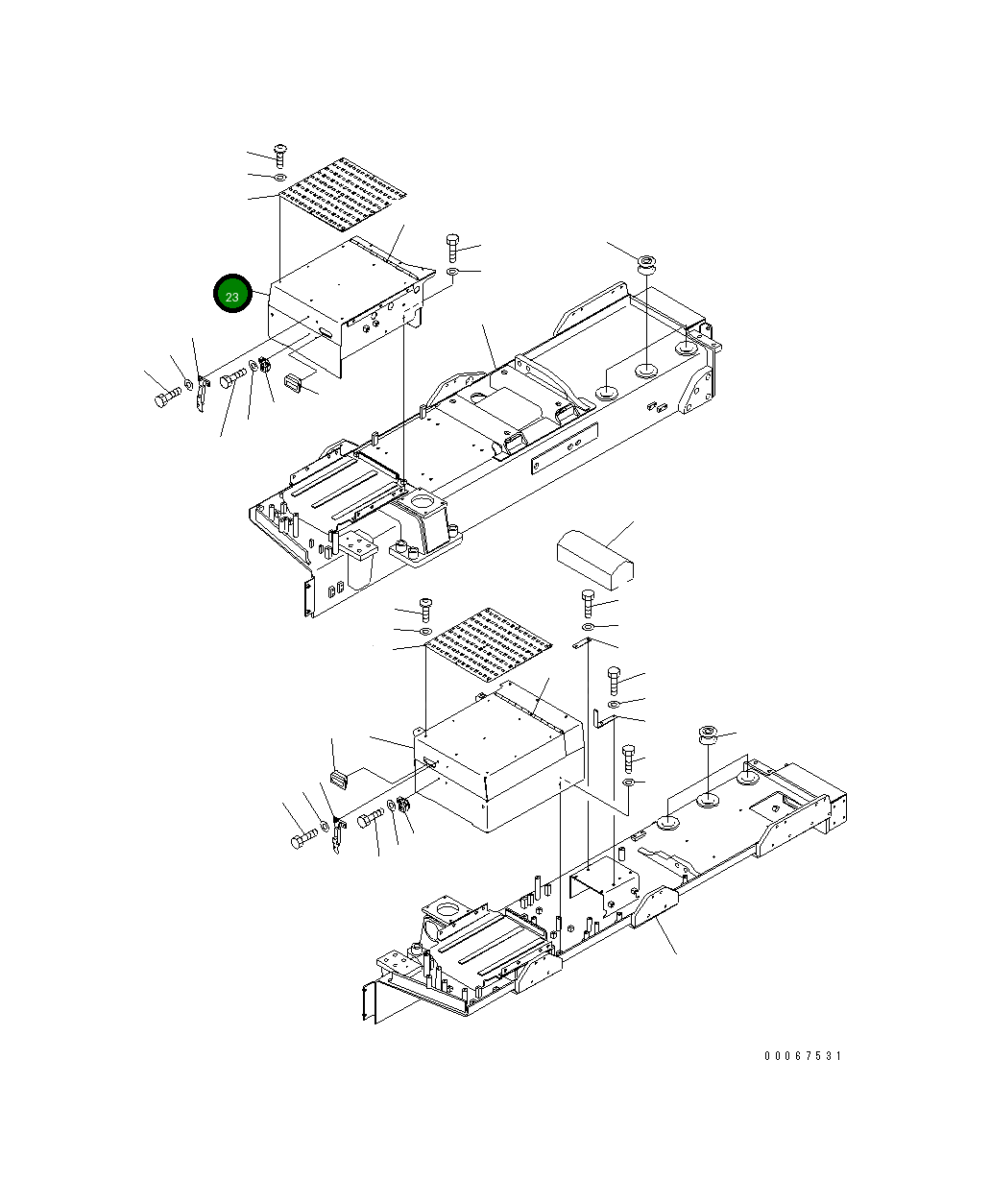 23

00067531