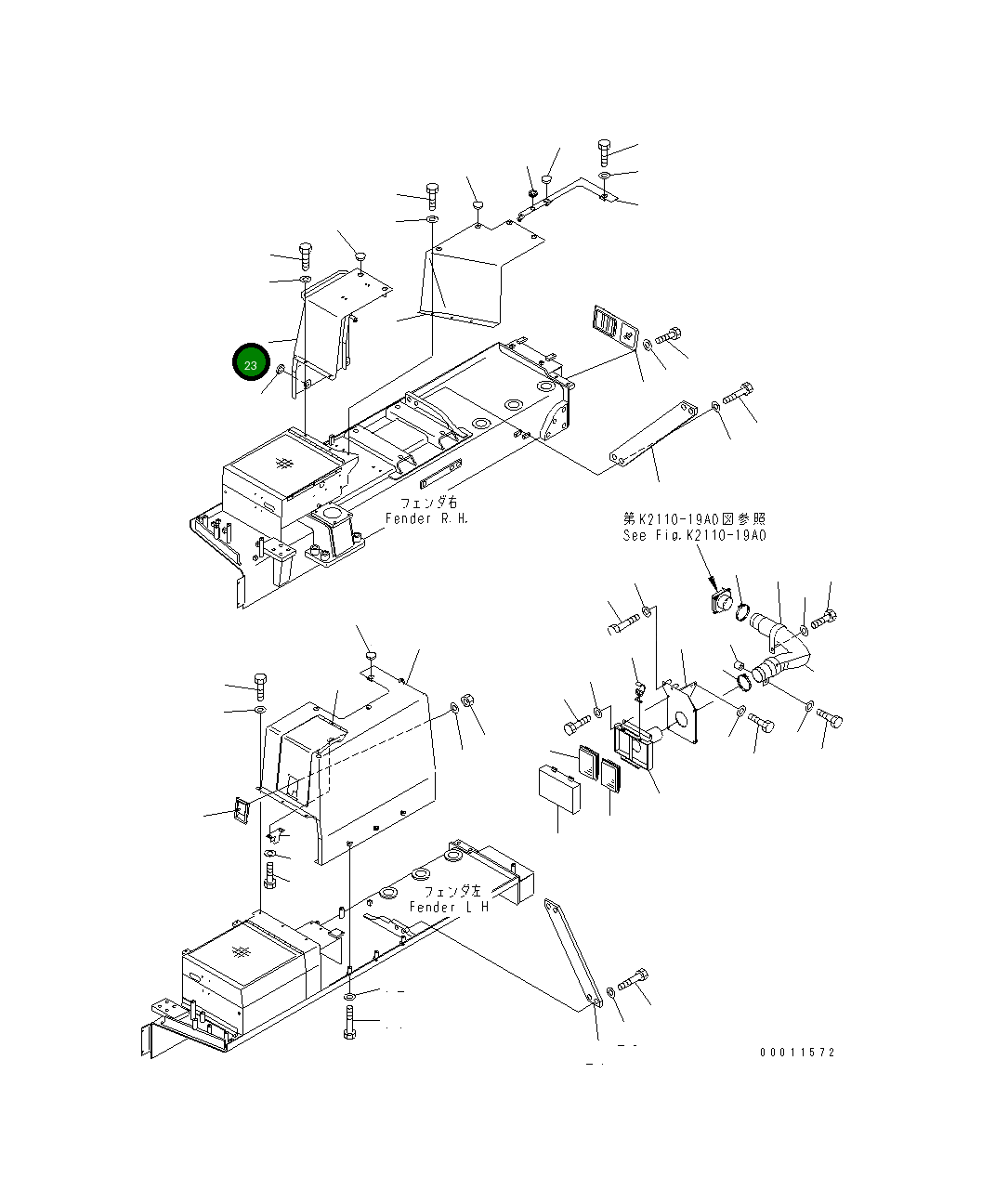 23

フェンダ右
Fender R.H.

第K2110-19A0図参照
See Fig.K2110-19A0

フェンダ左
Fender L H

00011572