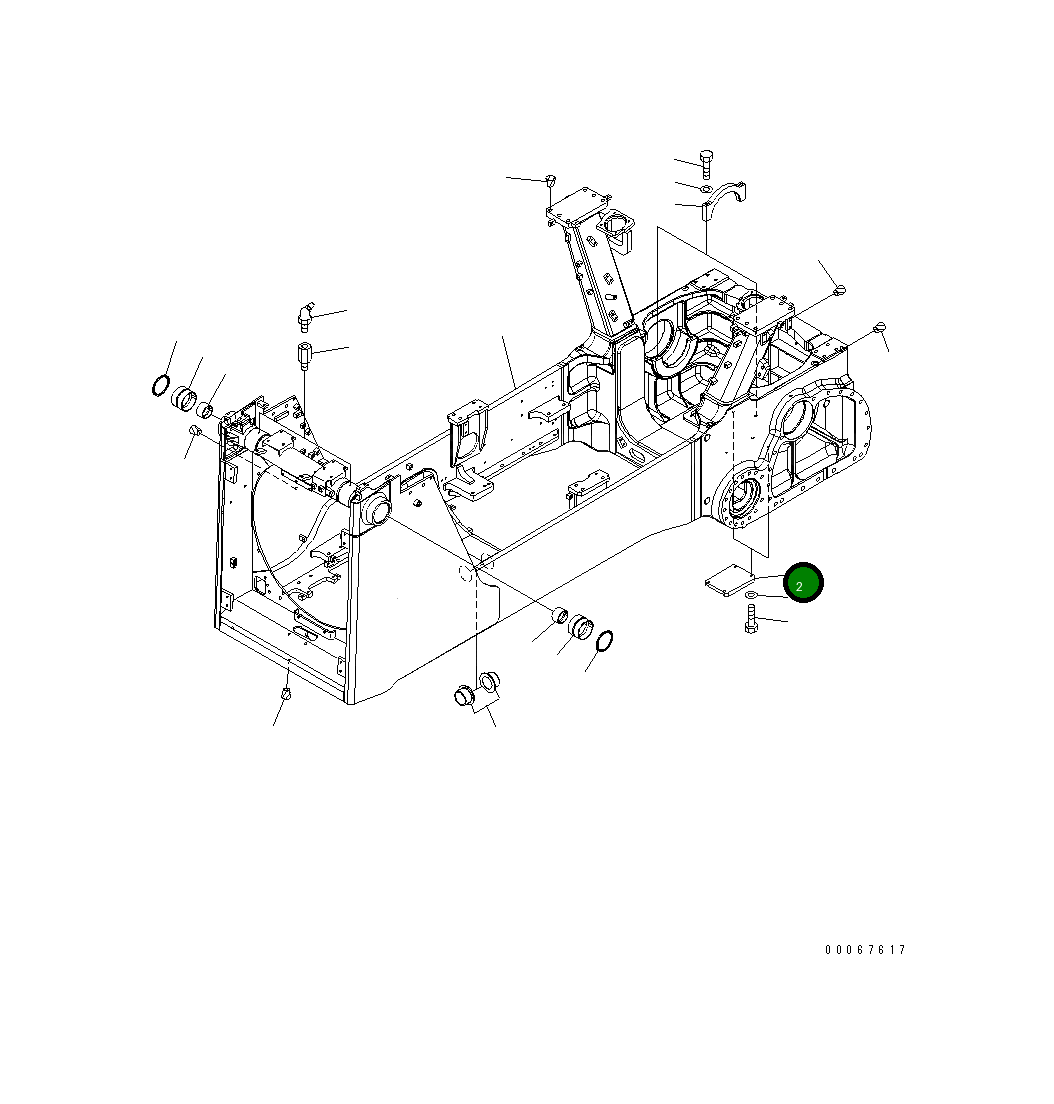 2

00067617