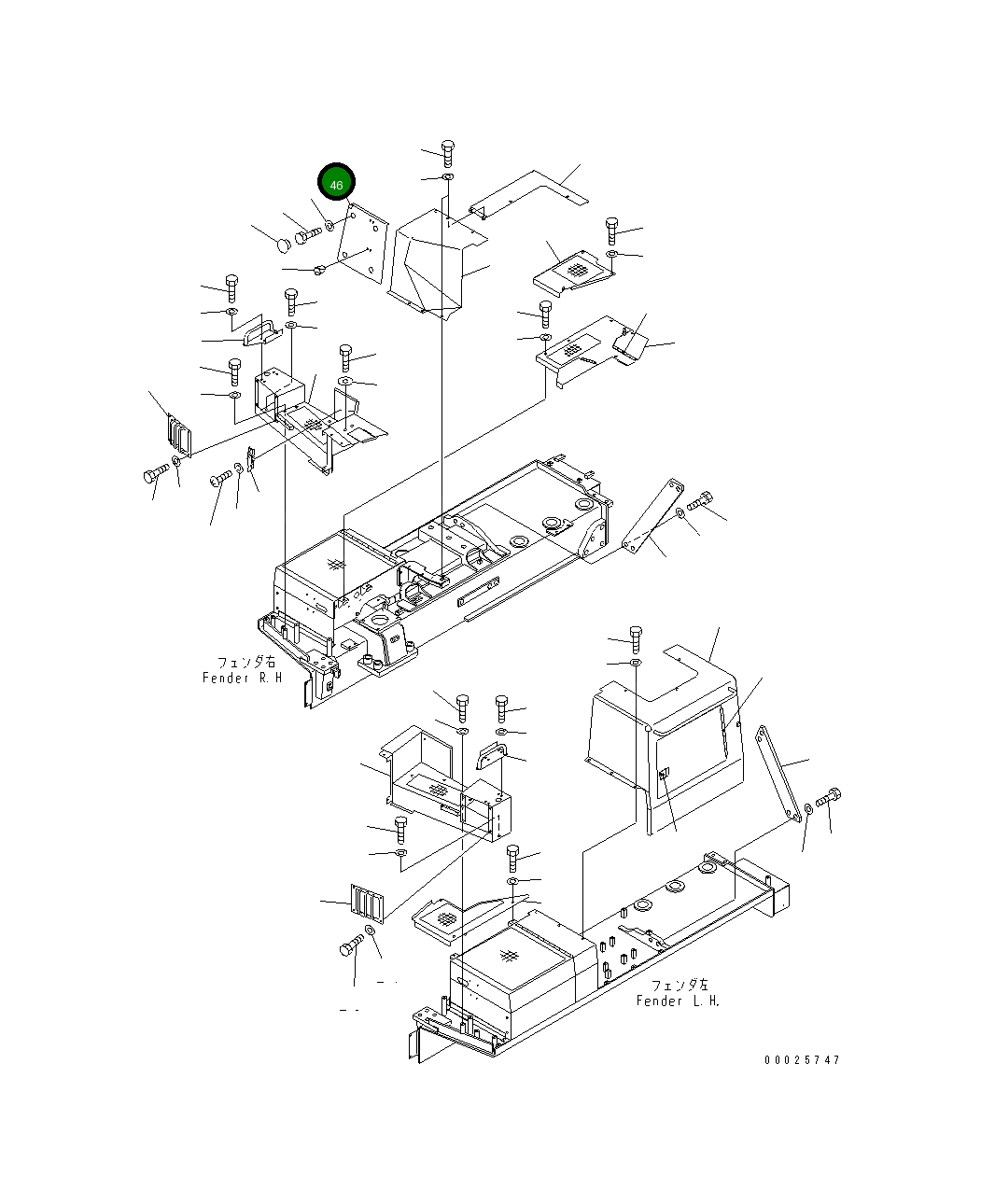 46

フェンダ右
Fender R.H

フェンダ左
Fender L.H.

00025747