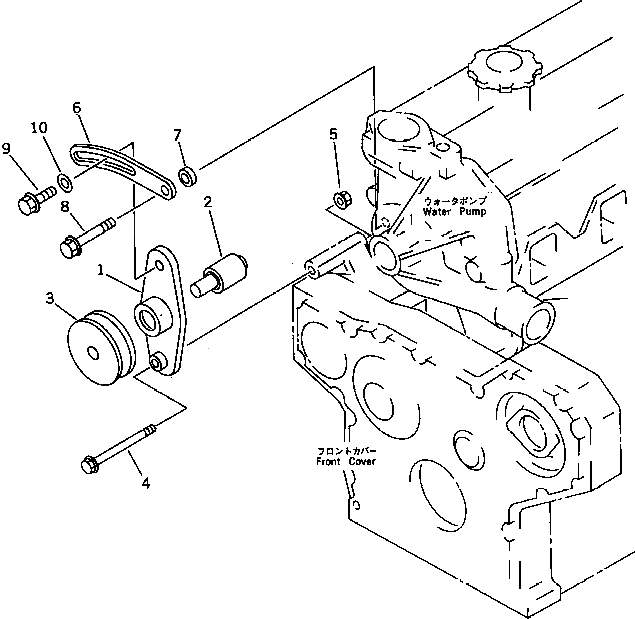 6
10
9
7
5
8
2
ウォータポンプ
Water Pump
1
3
フロントカバー
Front Cover
4