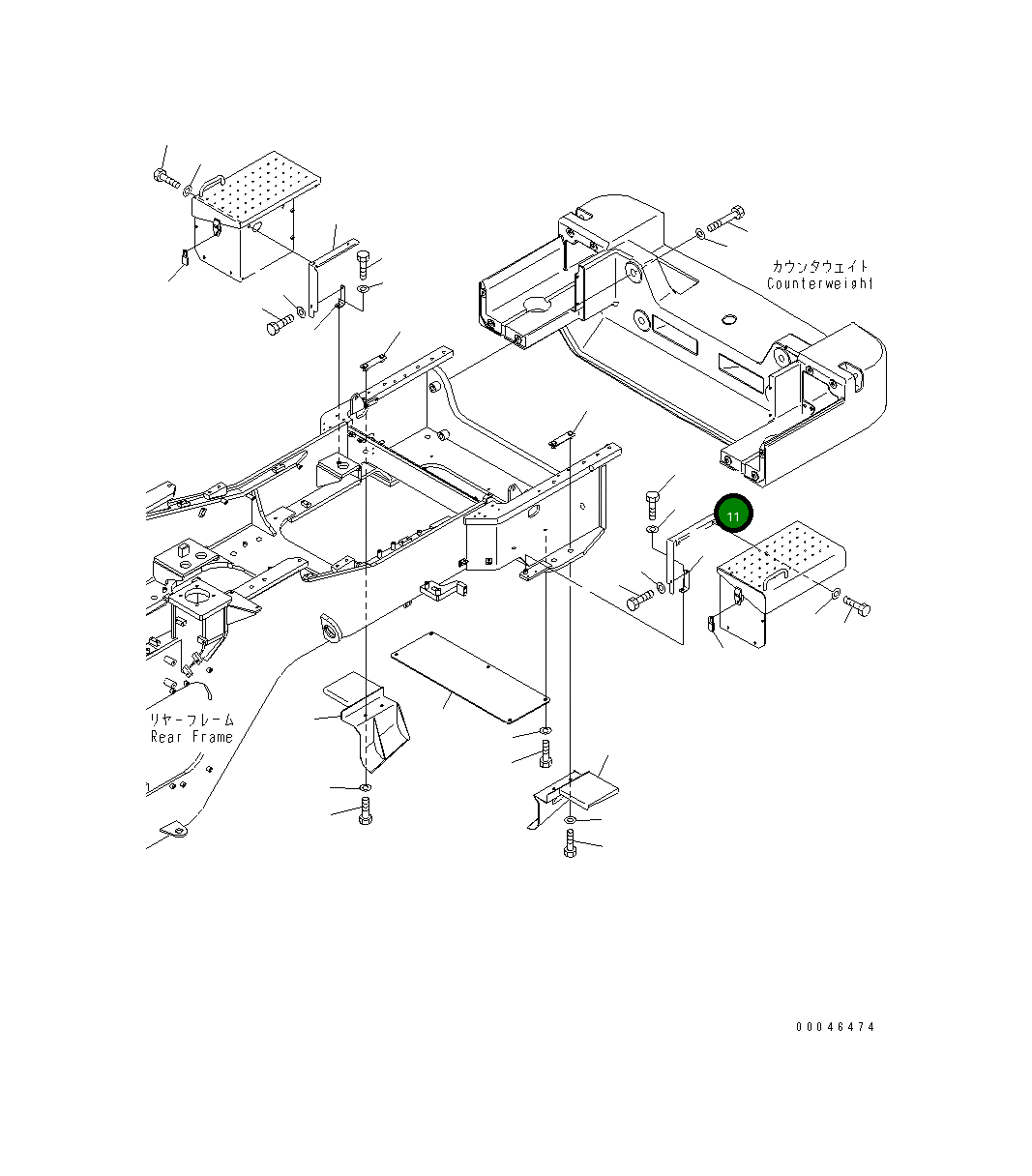 カウンタウェイト
Counterweight

11

リヤーフレーム
Rear Frame

00046474